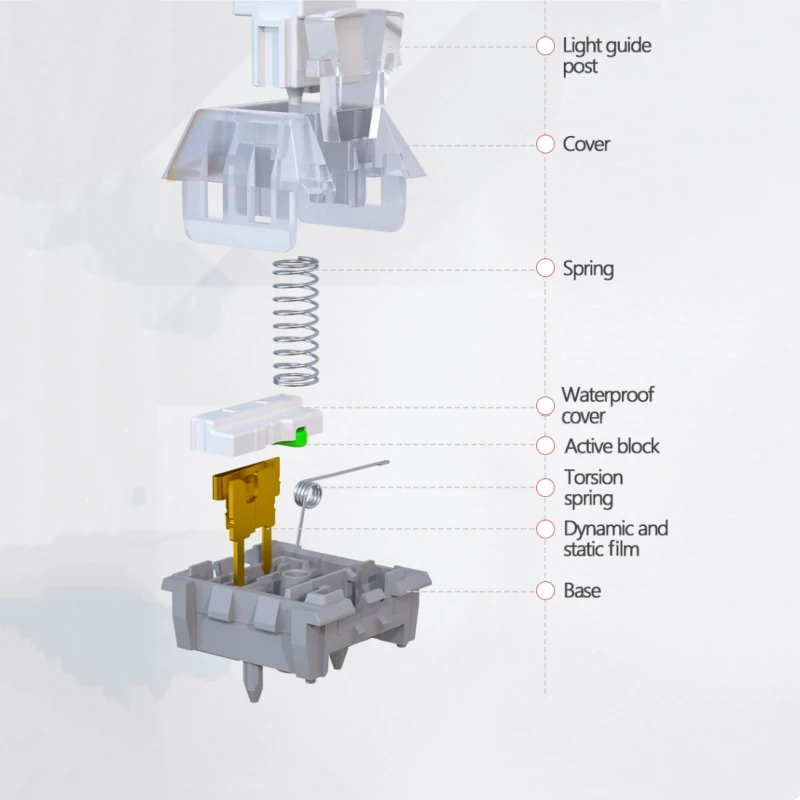 Light guide post

Cover

Spring

Waterproof cover

Active block

Torsion spring

Dynamic and static film

Base