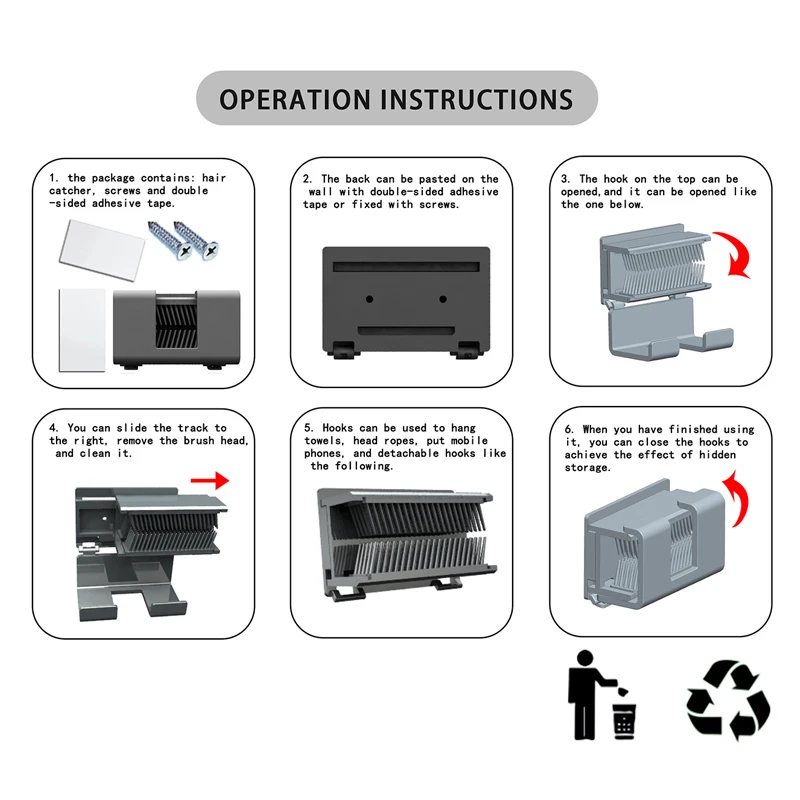 OPERATION INSTRUCTIONS

1. the package contains: hair catcher, screws and double -sided adhesive tape.

2. The back can be pasted on the wall with double-sided adhesive tape or fixed with screws.

3. The hook on the top can be opened,and it can be opened like the one below.

4. You can slide the track to the right, remove the brush head, and clean it.

5. Hooks can be used to hang towels, head ropes, put mobile phones, and detachable hooks like the following.

6. When you have finished using it, you can close the hooks to achieve the effect of hidden storage.