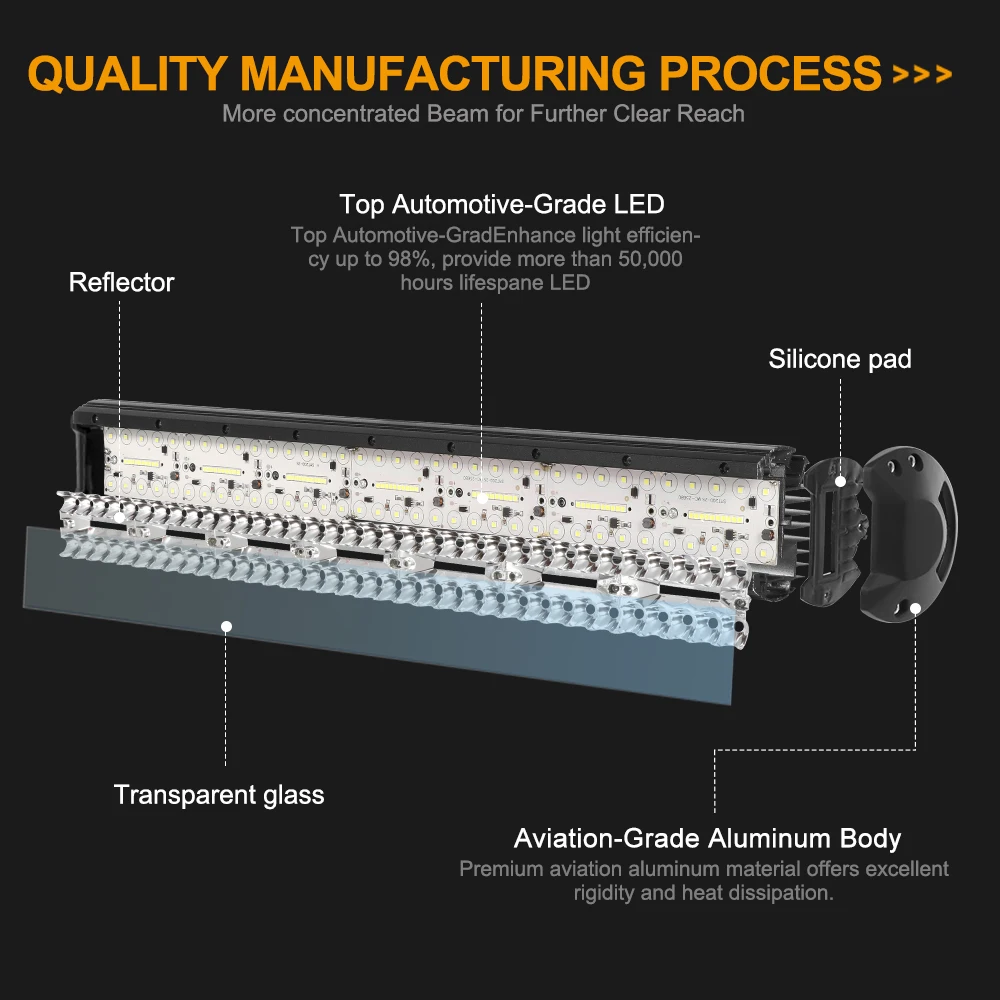 QUALITY MANUFACTURING PROCESS >>>
More concentrated Beam for Further Clear Reach

Top Automotive-Grade LED
Top Automotive-GradEnhance light efficiency up to 98%, provide more than 50,000 hours lifespane LED

Reflector

Silicone pad

Transparent glass

Aviation-Grade Aluminum Body
Premium aviation aluminum material offers excellent rigidity and heat dissipation.