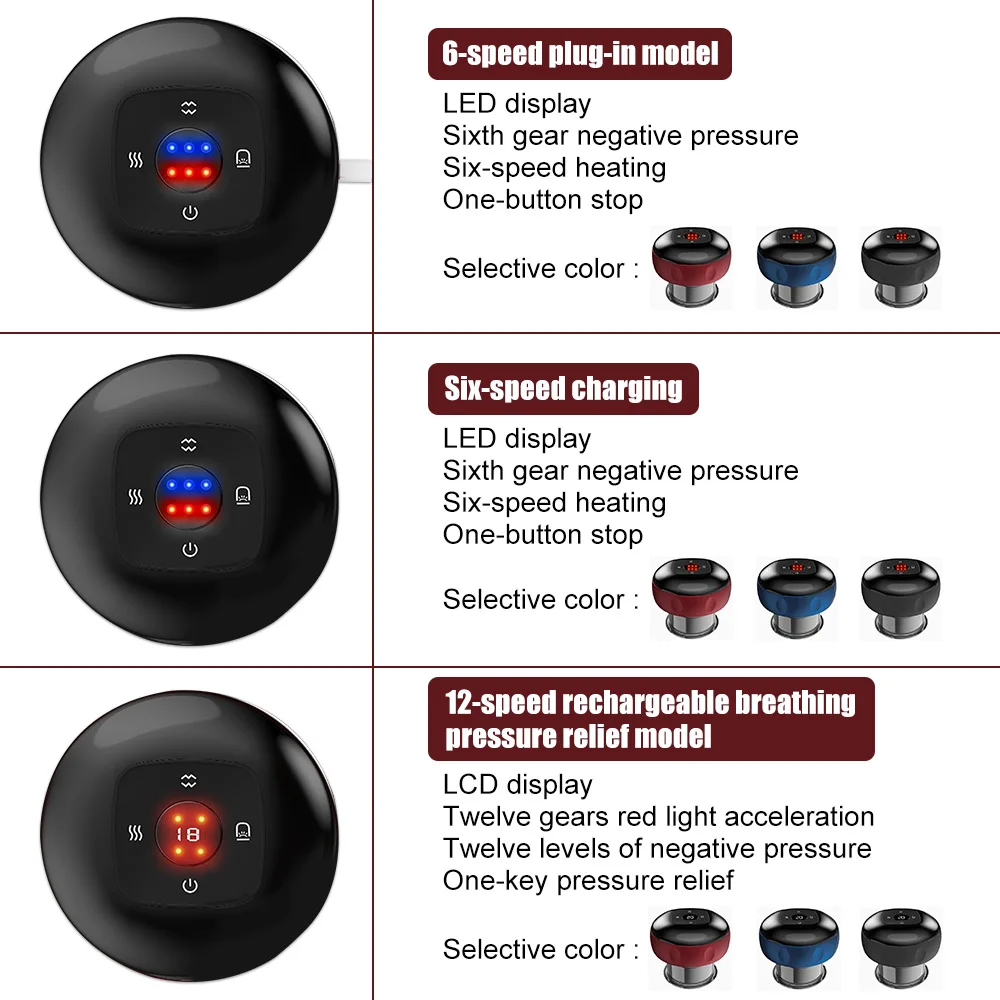 6-speed plug-in model

LED display
Sixth gear negative pressure
Six-speed heating
One-button stop

Selective color :

Six-speed charging

LED display
Sixth gear negative pressure
Six-speed heating
One-button stop

Selective color :

18

12-speed rechargeable breathing pressure relief model

LCD display
Twelve gears red light acceleration
Twelve levels of negative pressure
One-key pressure relief

Selective color :