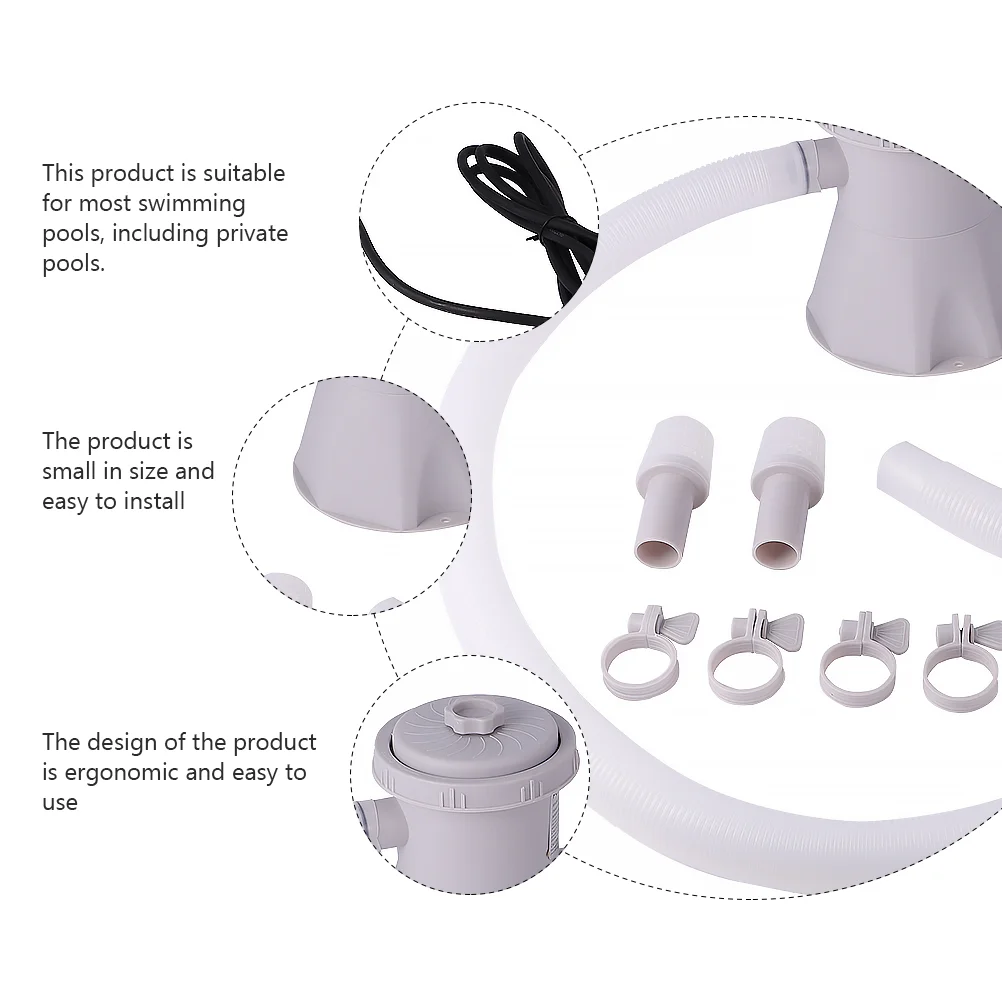 This product is suitable for most swimming pools, including private pools.

The product is small in size and easy to install

The design of the product is ergonomic and easy to use