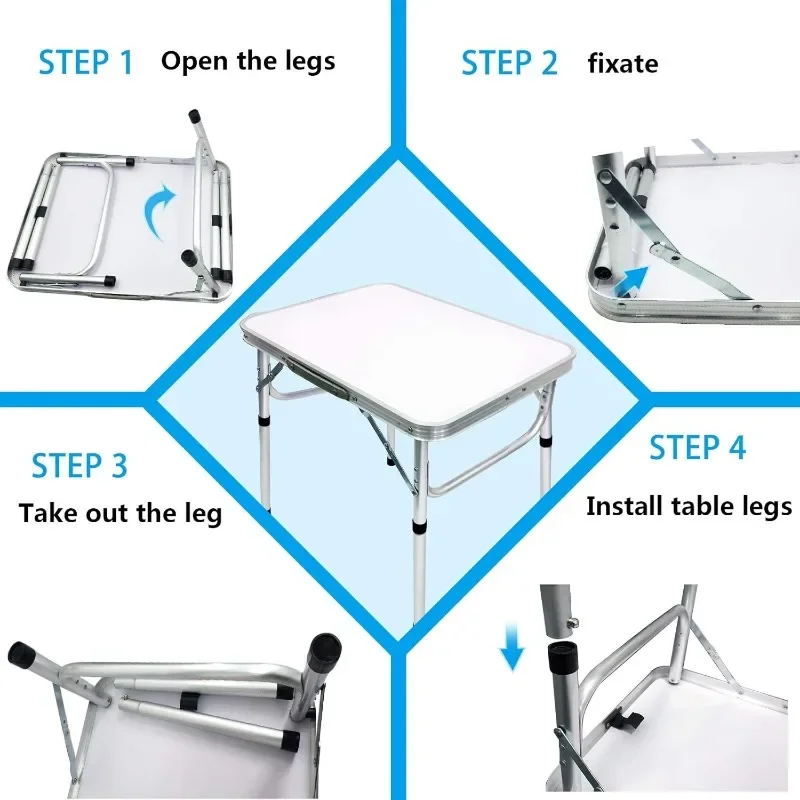 STEP 1 Open the legs

STEP 2 fixate

STEP 3

Take out the leg

STEP 4

Install table legs