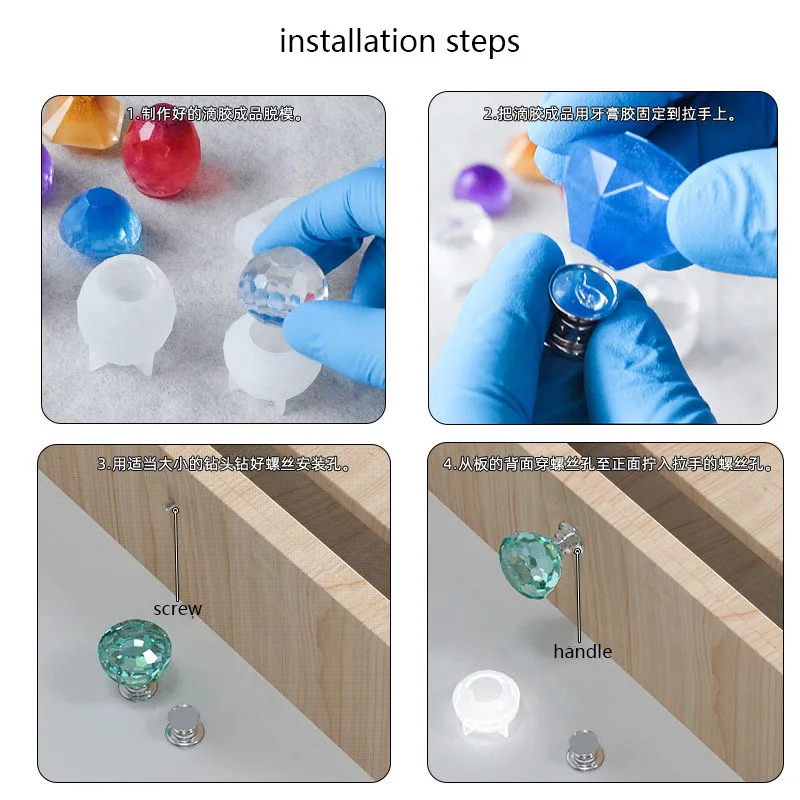 installation steps

1.制作好的滴胶成品脱模。

2.把滴胶成品用牙膏胶固定到拉手上。

3.用适当大小的钻头钻好螺丝安装孔。

screw

4.从板的背面穿螺丝孔至正面拧入拉手的螺丝孔。

handle