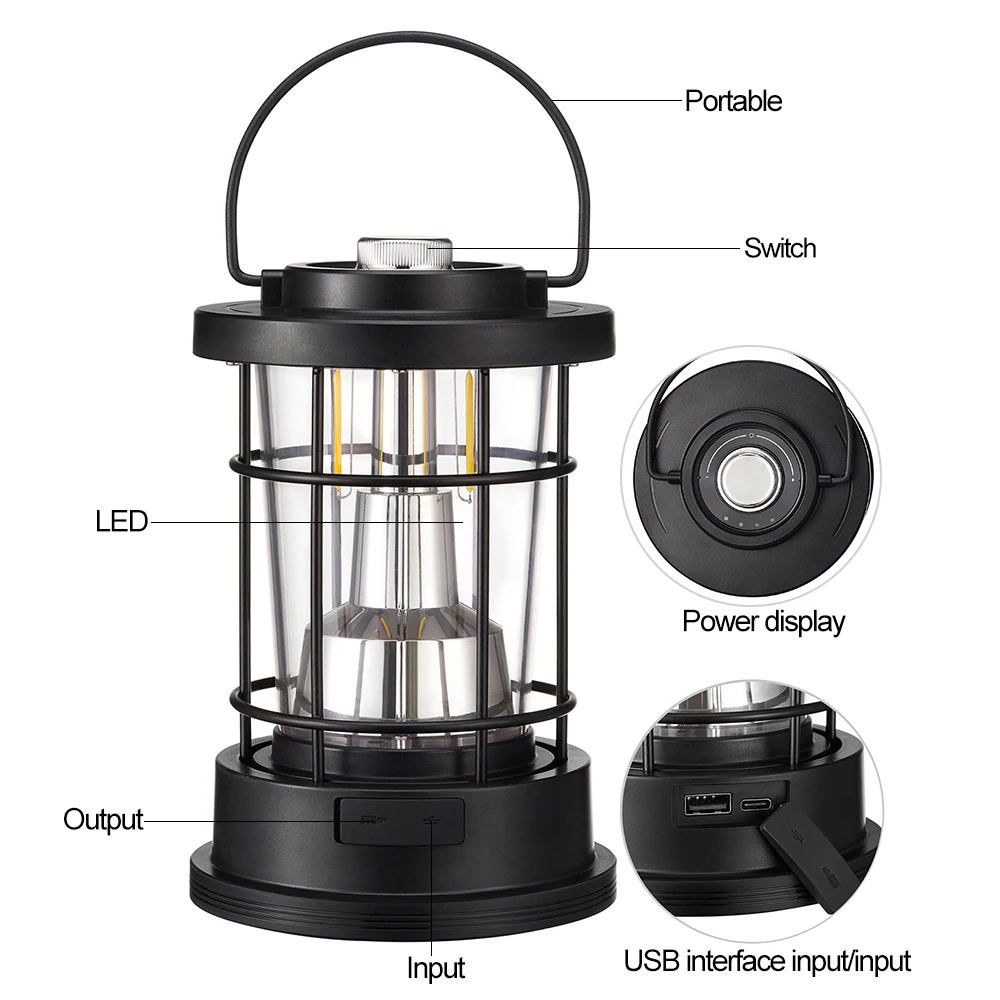 Portable

Switch

LED

Power display

Output

Input

USB interface input/input