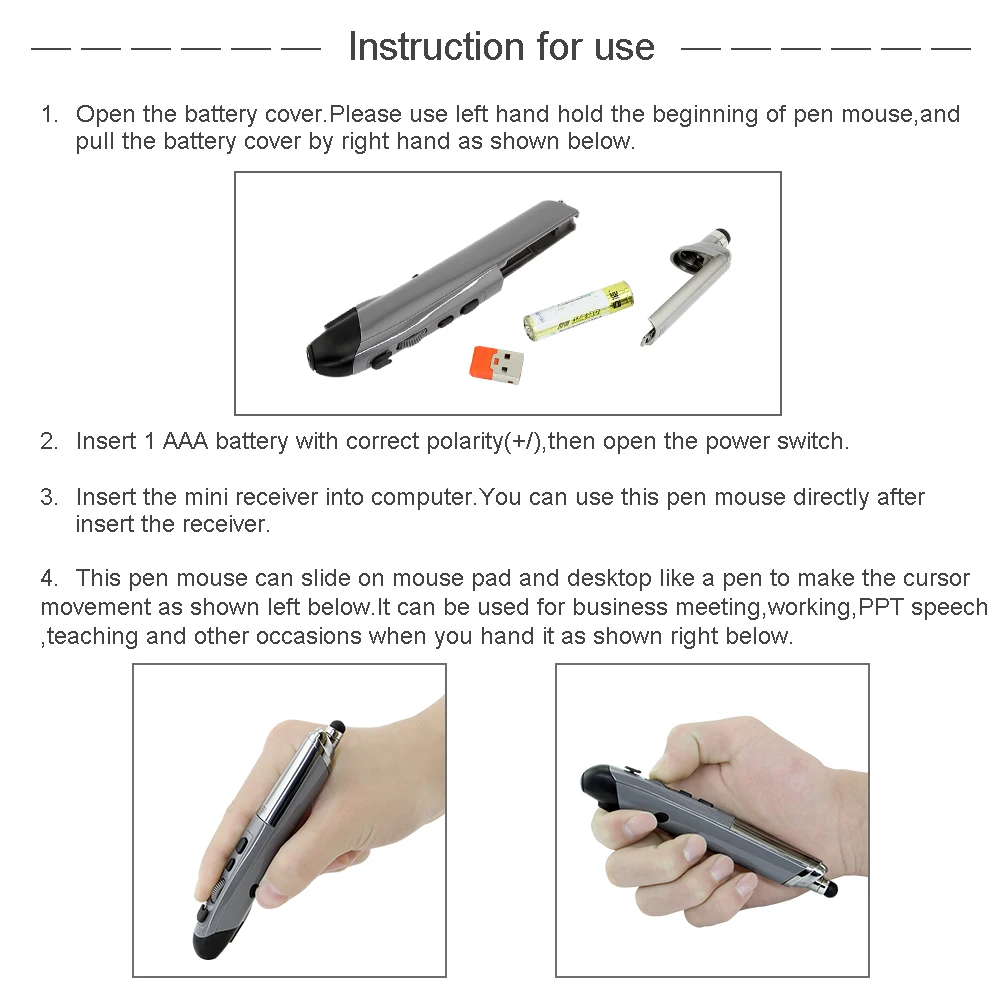 Instruction for use

1. Open the battery cover.Please use left hand hold the beginning of pen mouse,and pull the battery cover by right hand as shown below.

2. Insert 1 AAA battery with correct polarity(+/),then open the power switch.

3. Insert the mini receiver into computer.You can use this pen mouse directly after insert the receiver.

4. This pen mouse can slide on mouse pad and desktop like a pen to make the cursor movement as shown left below.It can be used for business meeting,working,PPT speech ,teaching and other occasions when you hand it as shown right below.