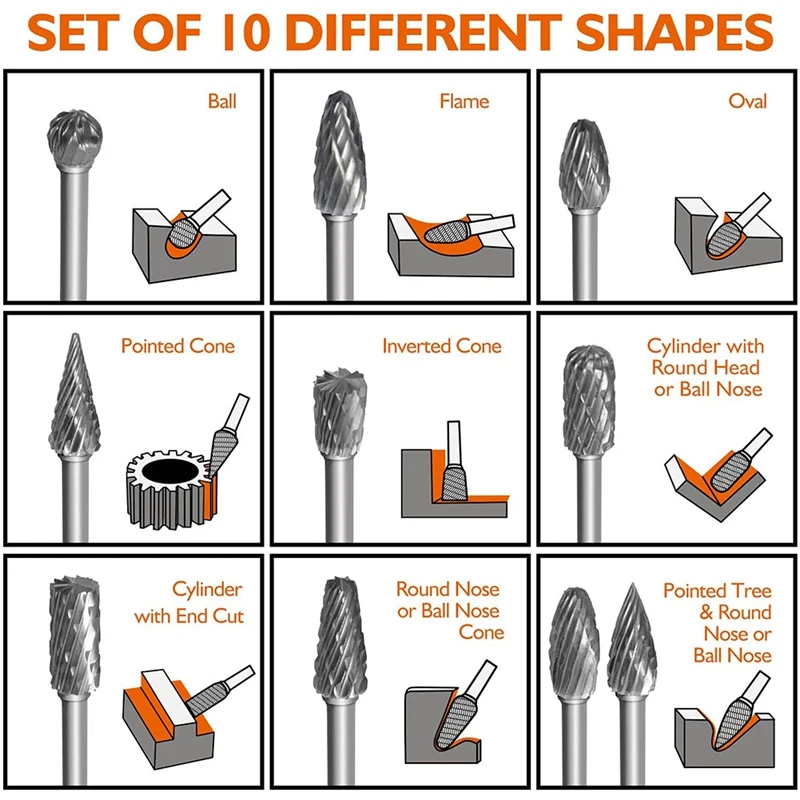 SET OF 10 DIFFERENT SHAPES

Ball

Flame

Oval

Pointed Cone

Inverted Cone

Cylinder with Round Head or Ball Nose

Cylinder with End Cut

Round Nose or Ball Nose Cone

Pointed Tree & Round Nose or Ball Nose