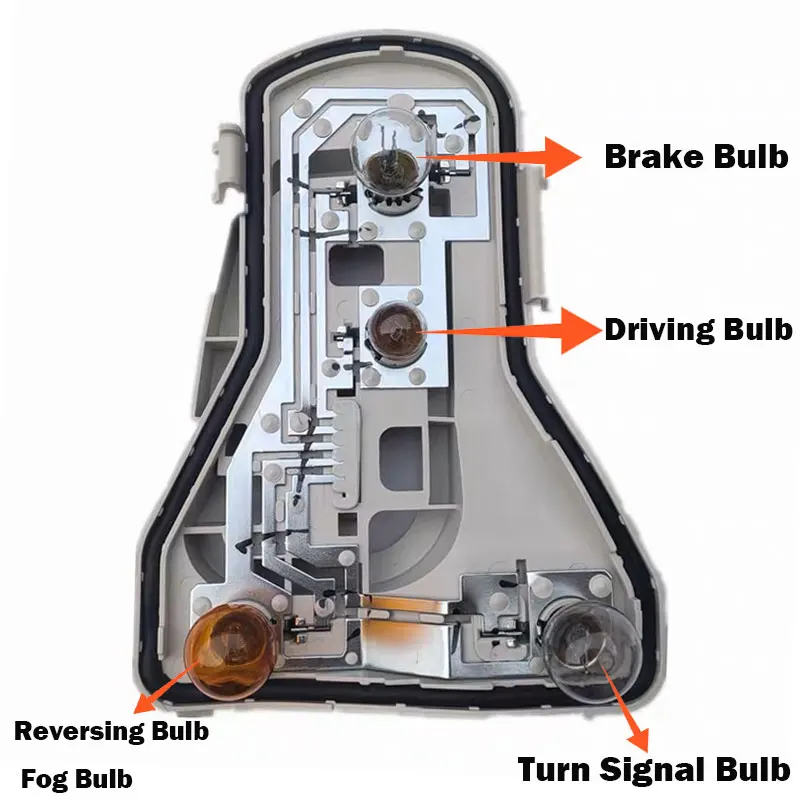 Brake Bulb

Driving Bulb

Reversing Bulb

Fog Bulb

Turn Signal Bulb