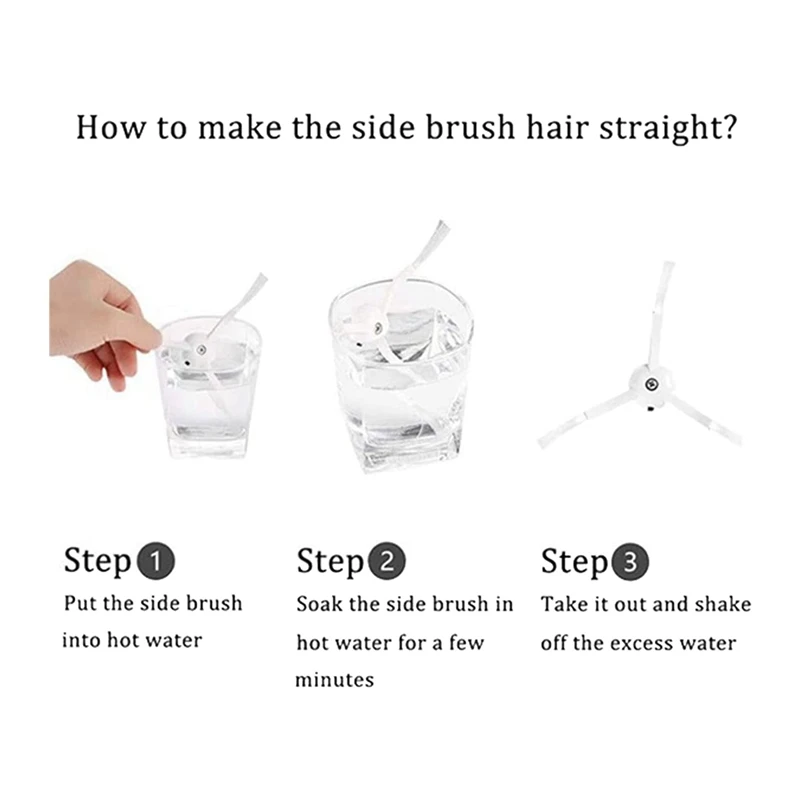 How to make the side brush hair straight?

Step 1
Put the side brush into hot water

Step 2
Soak the side brush in hot water for a few minutes

Step 3
Take it out and shake off the excess water