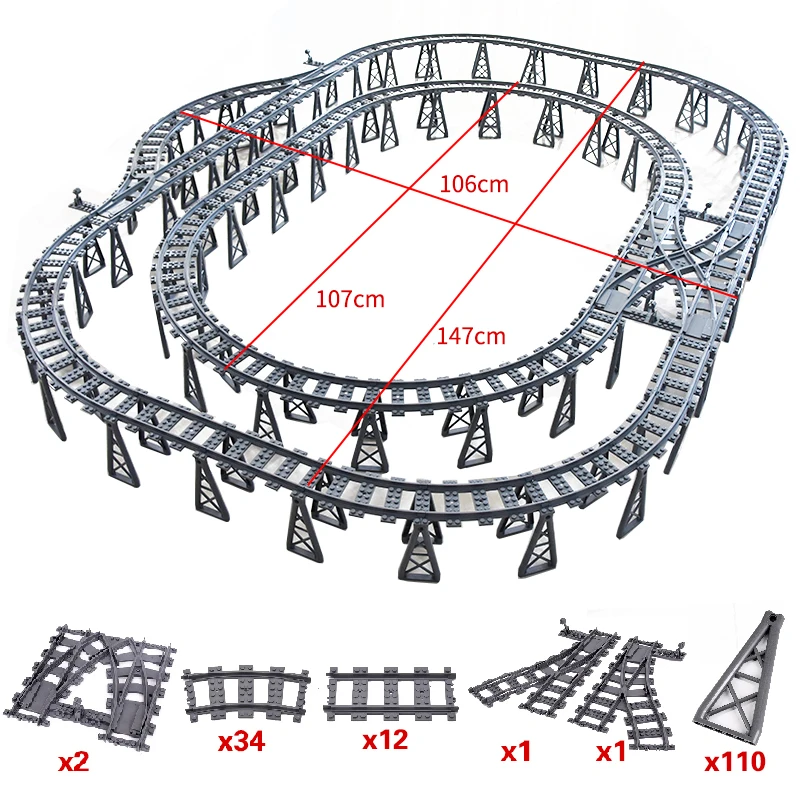 106cm
107cm
147cm
x2
x34
x12
x1
x1
x110