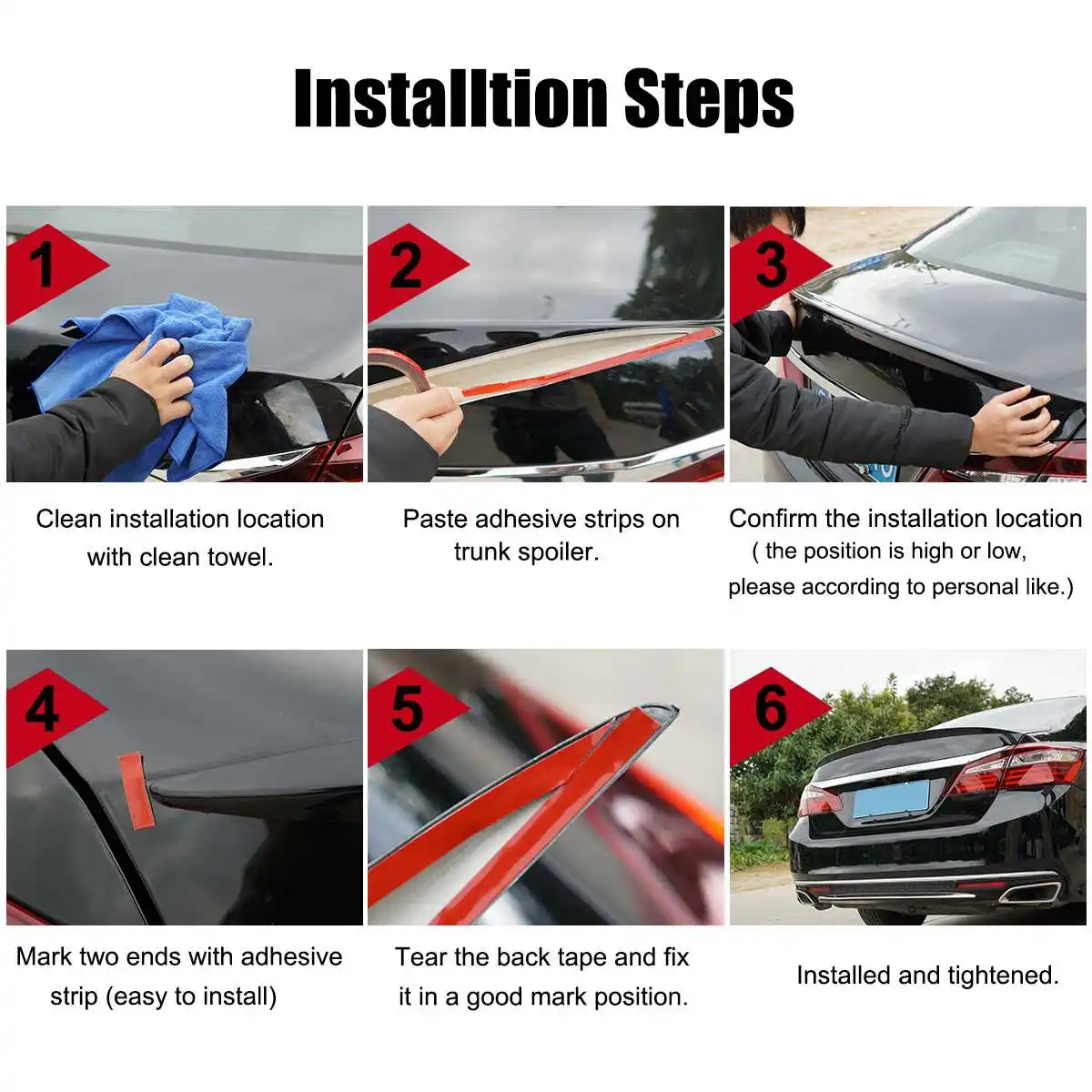 Installtion Steps

1

Clean installation location with clean towel.

2

Paste adhesive strips on trunk spoiler.

3

Confirm the installation location ( the position is high or low, please according to personal like.)

4

Mark two ends with adhesive strip (easy to install)

5

Tear the back tape and fix it in a good mark position.

6

Installed and tightened.