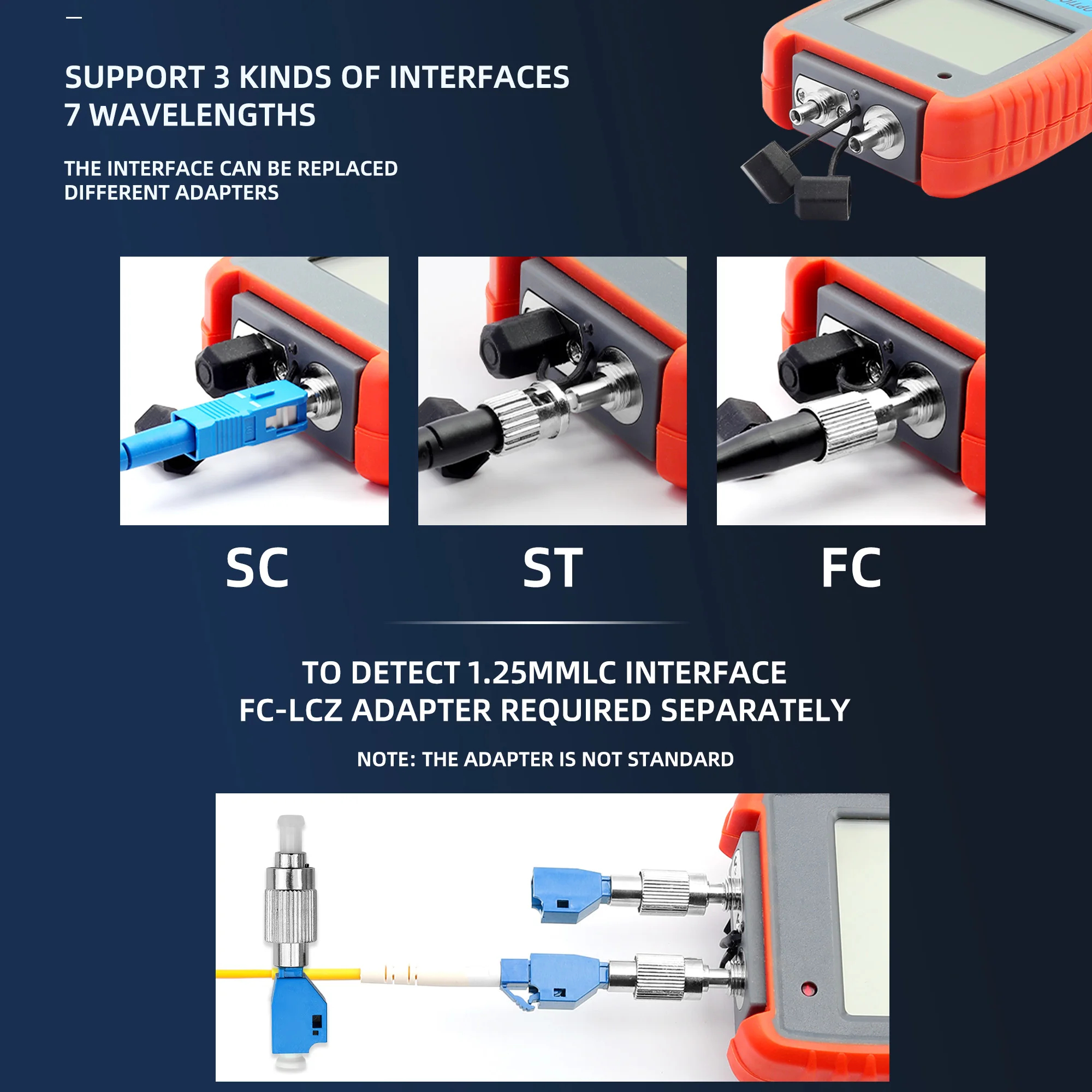 SUPPORT 3 KINDS OF INTERFACES
7 WAVELENGTHS

THE INTERFACE CAN BE REPLACED
DIFFERENT ADAPTERS

SC

ST

FC

TO DETECT 1.25MMLC INTERFACE
FC-LCZ ADAPTER REQUIRED SEPARATELY

NOTE: THE ADAPTER IS NOT STANDARD