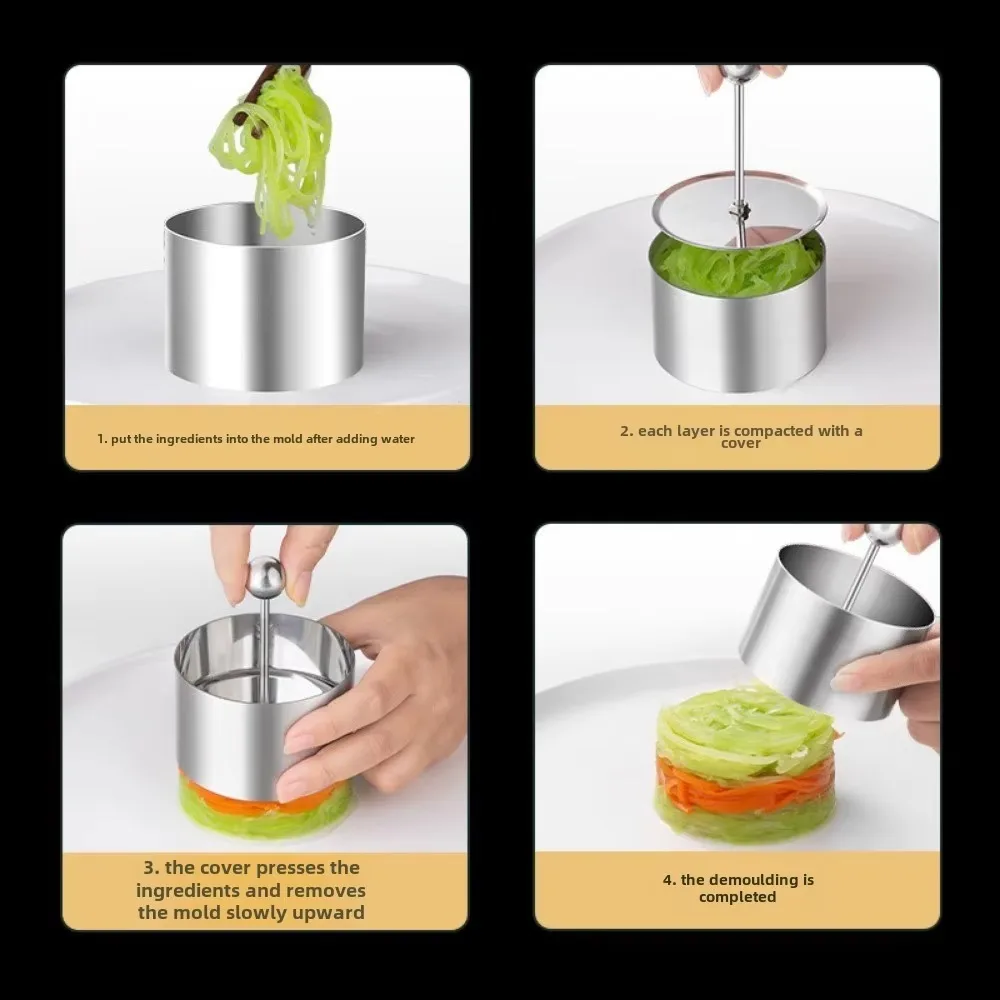 1. put the ingredients into the mold after adding water

2. each layer is compacted with a cover

3. the cover presses the ingredients and removes the mold slowly upward

4. the demoulding is completed