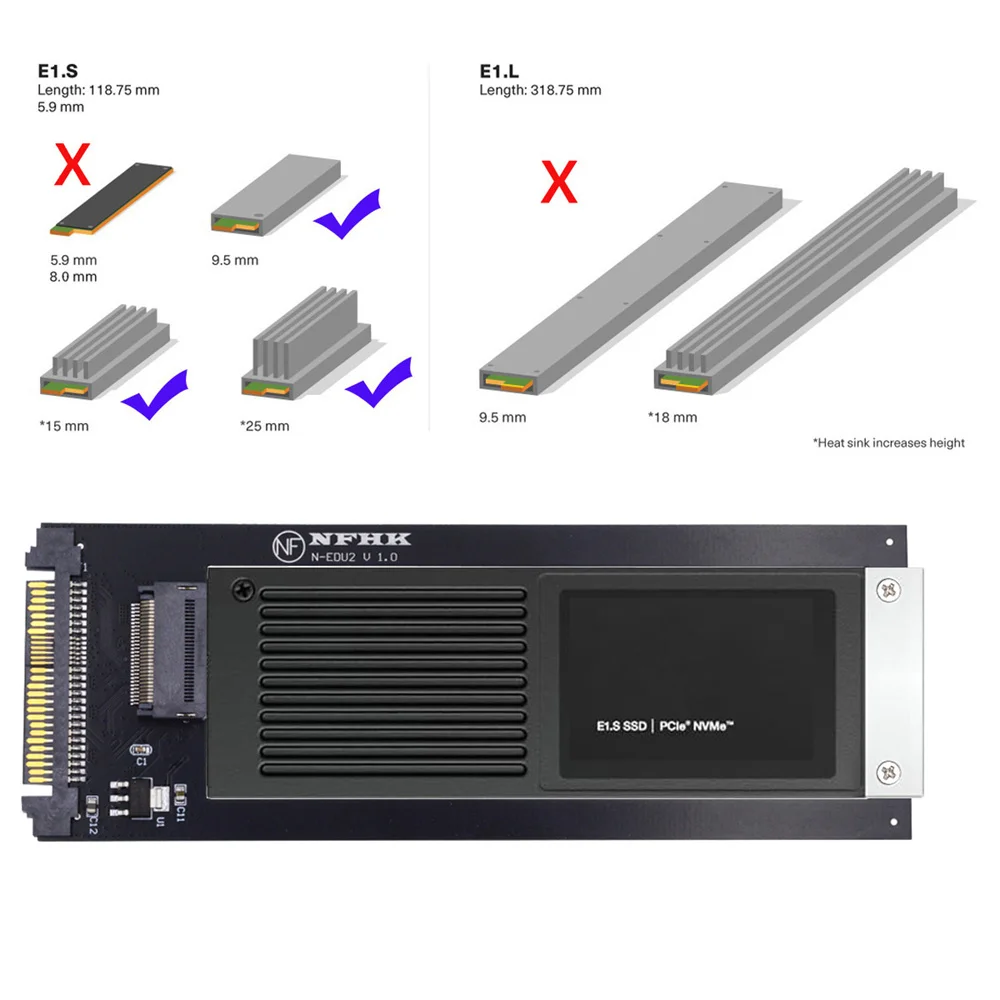 E1.S
Length: 118.75 mm
5.9 mm

X

5.9 mm
8.0 mm

9.5 mm

*15 mm

*25 mm

E1.L
Length: 318.75 mm

X

9.5 mm

*18 mm

*Heat sink increases height

NF NFHK
N-EDU2 V 1.0

1

C1

U1

C11

C12

E1.S SSD | PCIe® NVMe™