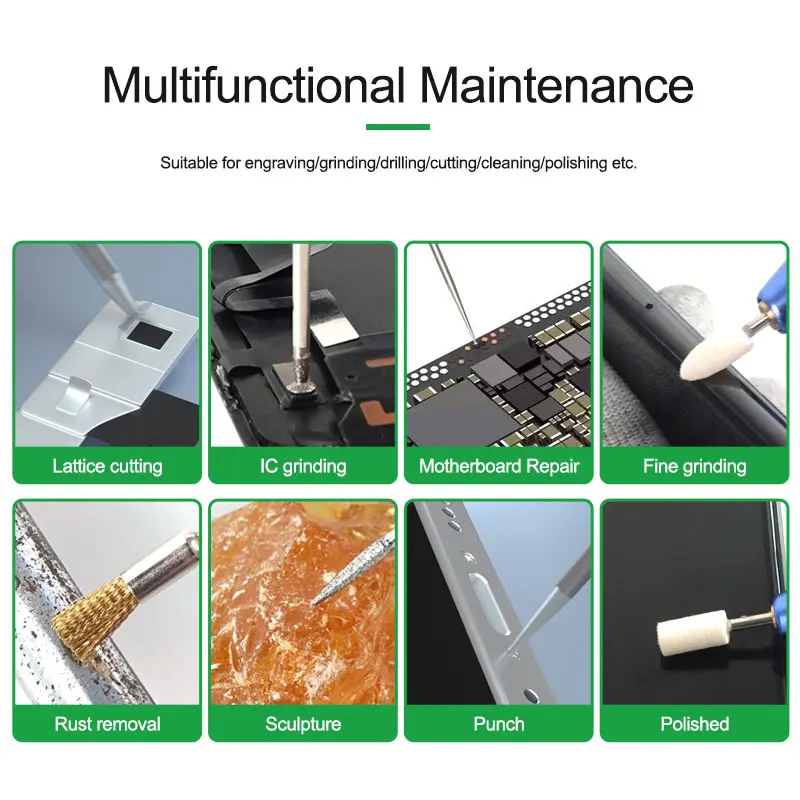 Multifunctional Maintenance

Suitable for engraving/grinding/drilling/cutting/cleaning/polishing etc.

Lattice cutting

IC grinding

Motherboard Repair

Fine grinding

Rust removal

Sculpture

Punch

Polished