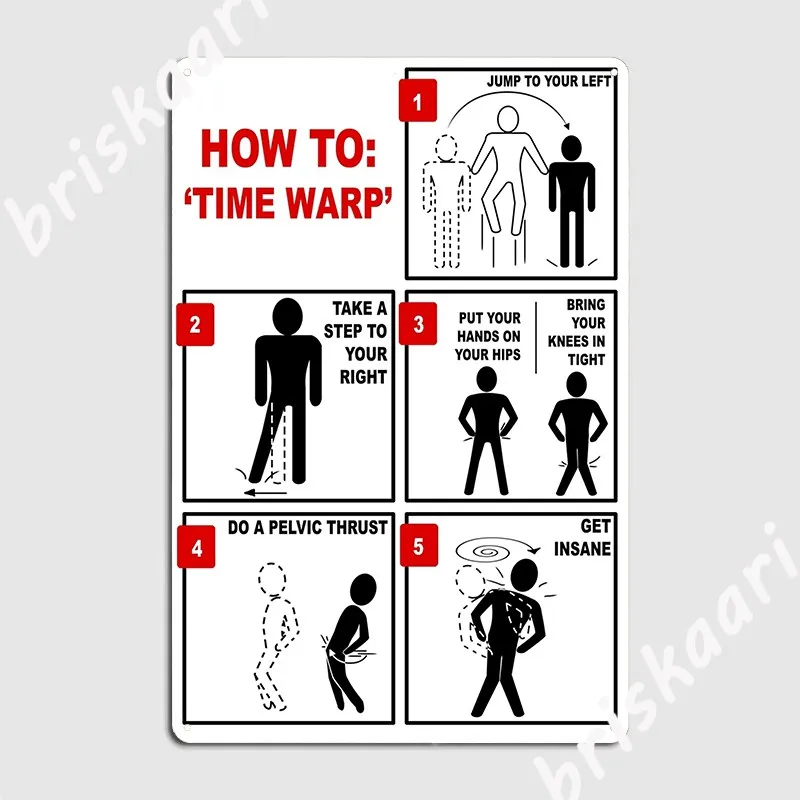 briskaari

HOW TO:
'TIME WARP'

1
JUMP TO YOUR LEFT

2
TAKE A STEP TO YOUR RIGHT

3
PUT YOUR HANDS ON YOUR HIPS

BRING YOUR KNEES IN TIGHT

4
DO A PELVIC THRUST

5
GET INSANE

briskaari