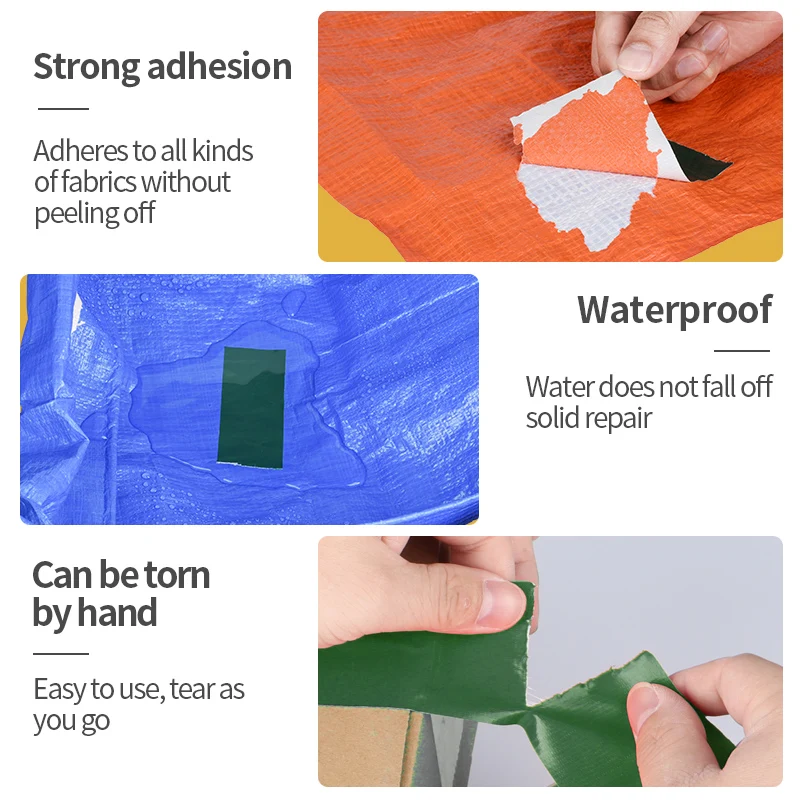 Strong adhesion

Adheres to all kinds of fabrics without peeling off

Waterproof

Water does not fall off solid repair

Can be torn by hand

Easy to use, tear as you go