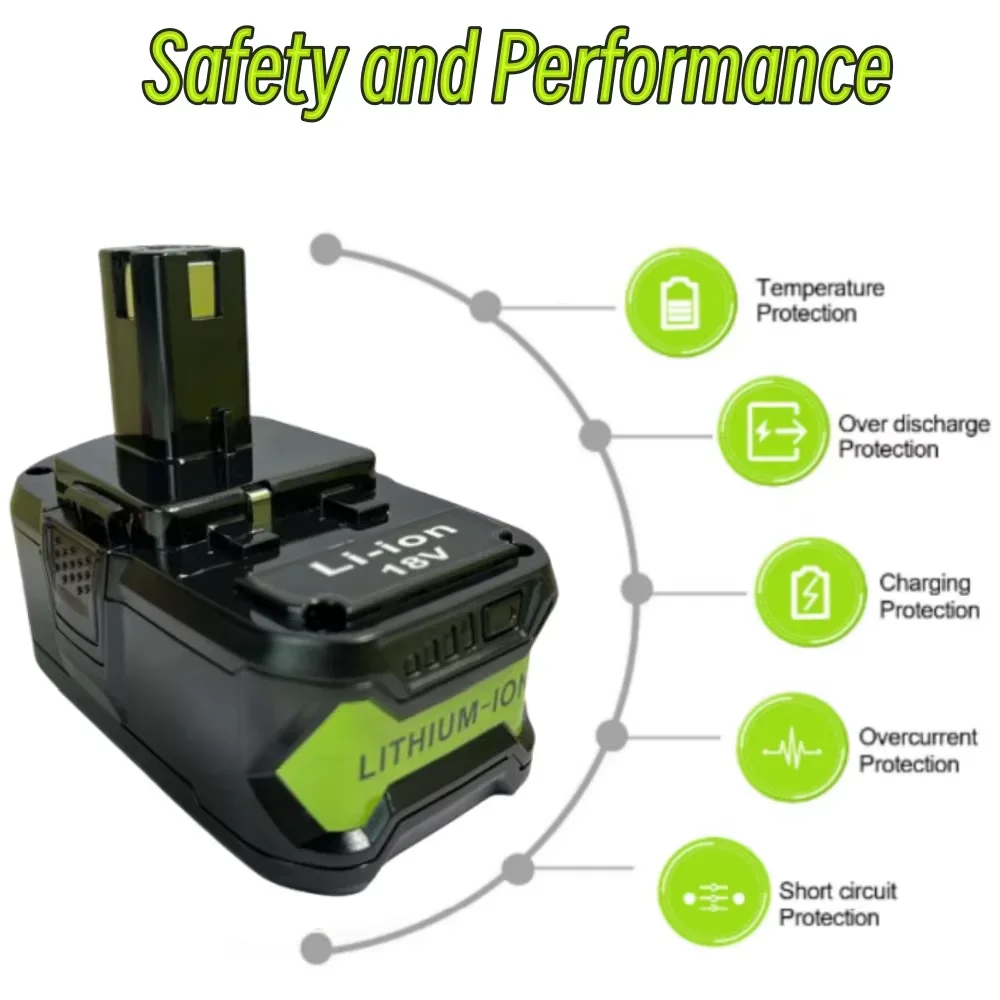 Safety and Performance

Li-ion
18V

LITHIUM-ION

Temperature Protection

Over discharge Protection

Charging Protection

Overcurrent Protection

Short circuit Protection