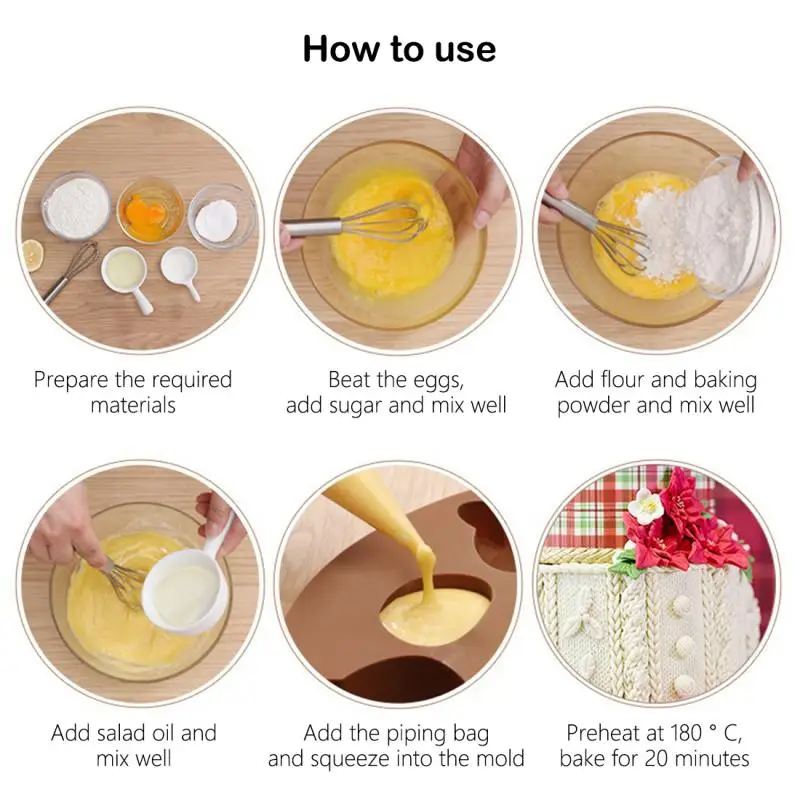 How to use

Prepare the required materials

Beat the eggs, add sugar and mix well

Add flour and baking powder and mix well

Add salad oil and mix well

Add the piping bag and squeeze into the mold

Preheat at 180 ° C, bake for 20 minutes