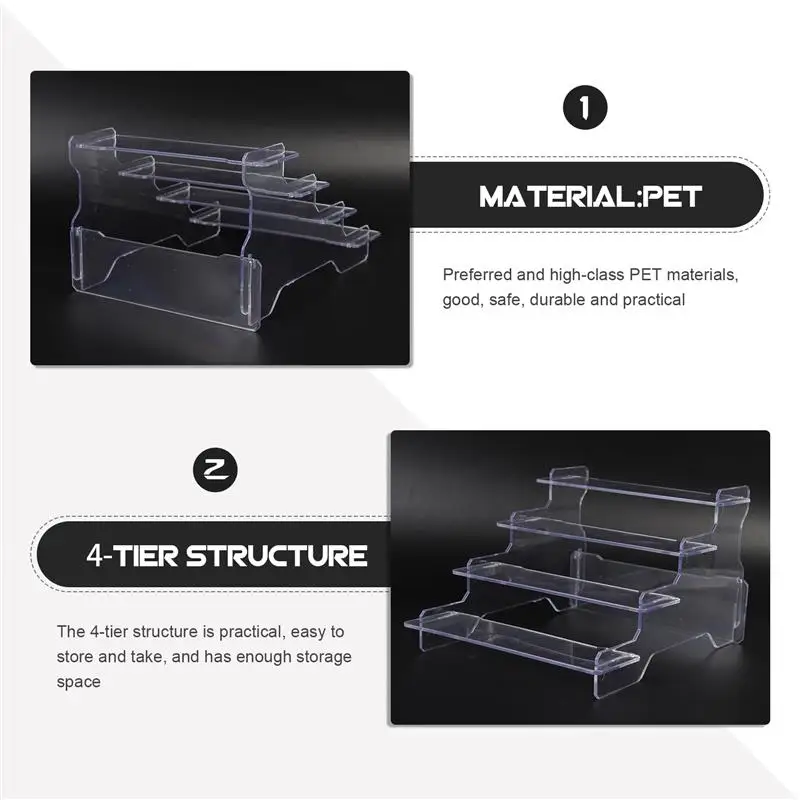 1

MATERIAL:PET

Preferred and high-class PET materials, good, safe, durable and practical

2

4-TIER STRUCTURE

The 4-tier structure is practical, easy to store and take, and has enough storage space