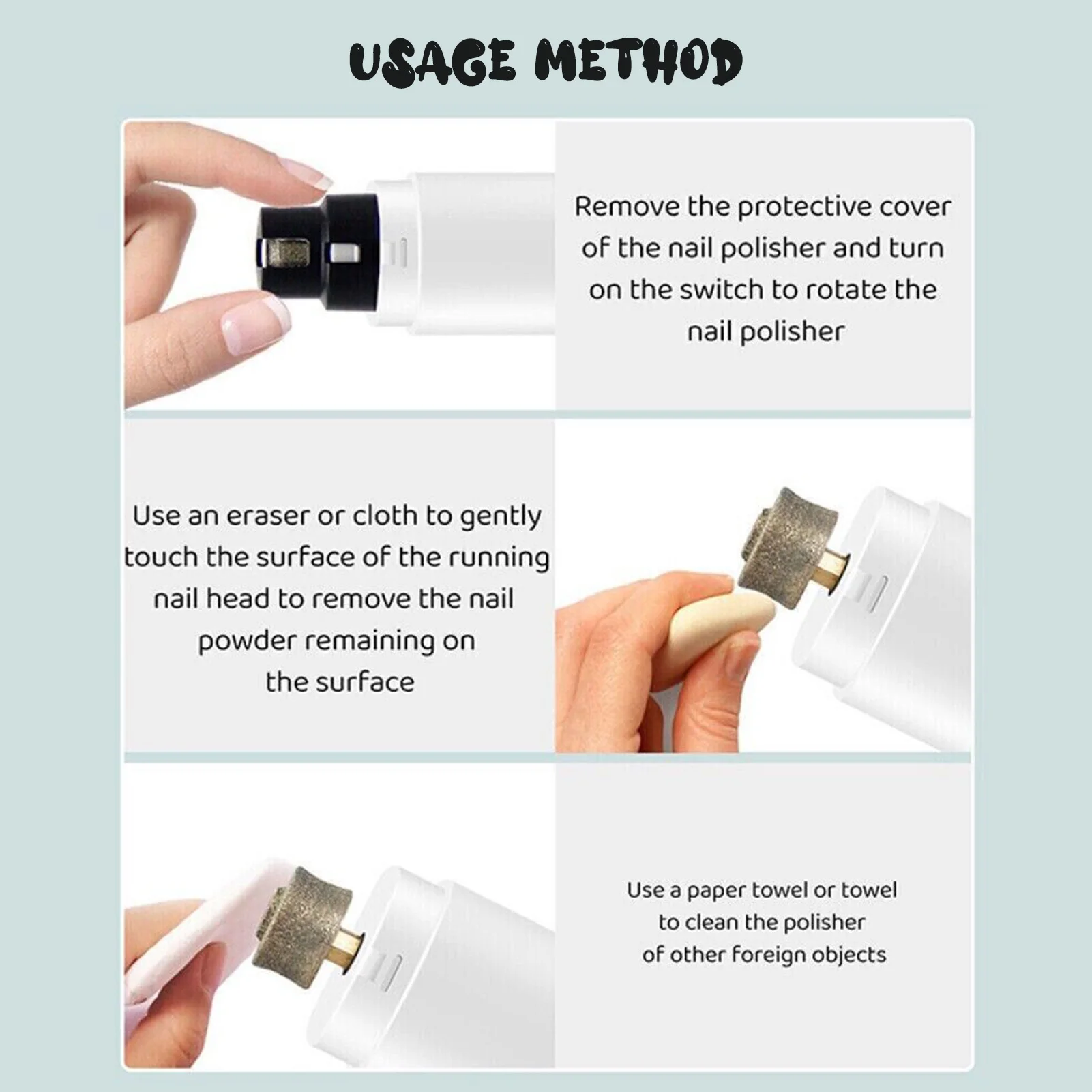 USAGE METHOD

Remove the protective cover of the nail polisher and turn on the switch to rotate the nail polisher

Use an eraser or cloth to gently touch the surface of the running nail head to remove the nail powder remaining on the surface

Use a paper towel or towel to clean the polisher of other foreign objects