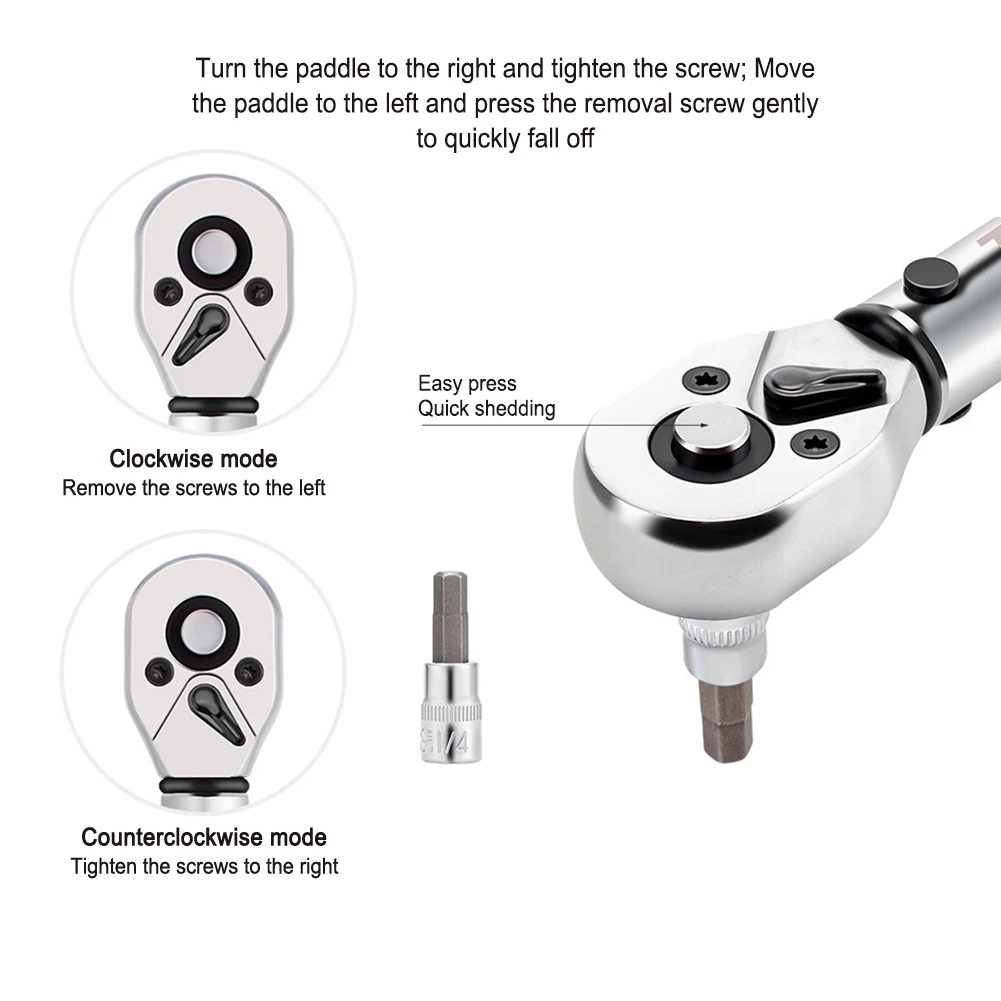 Turn the paddle to the right and tighten the screw; Move the paddle to the left and press the removal screw gently to quickly fall off

Clockwise mode
Remove the screws to the left

Easy press
Quick shedding

1/4

Counterclockwise mode
Tighten the screws to the right