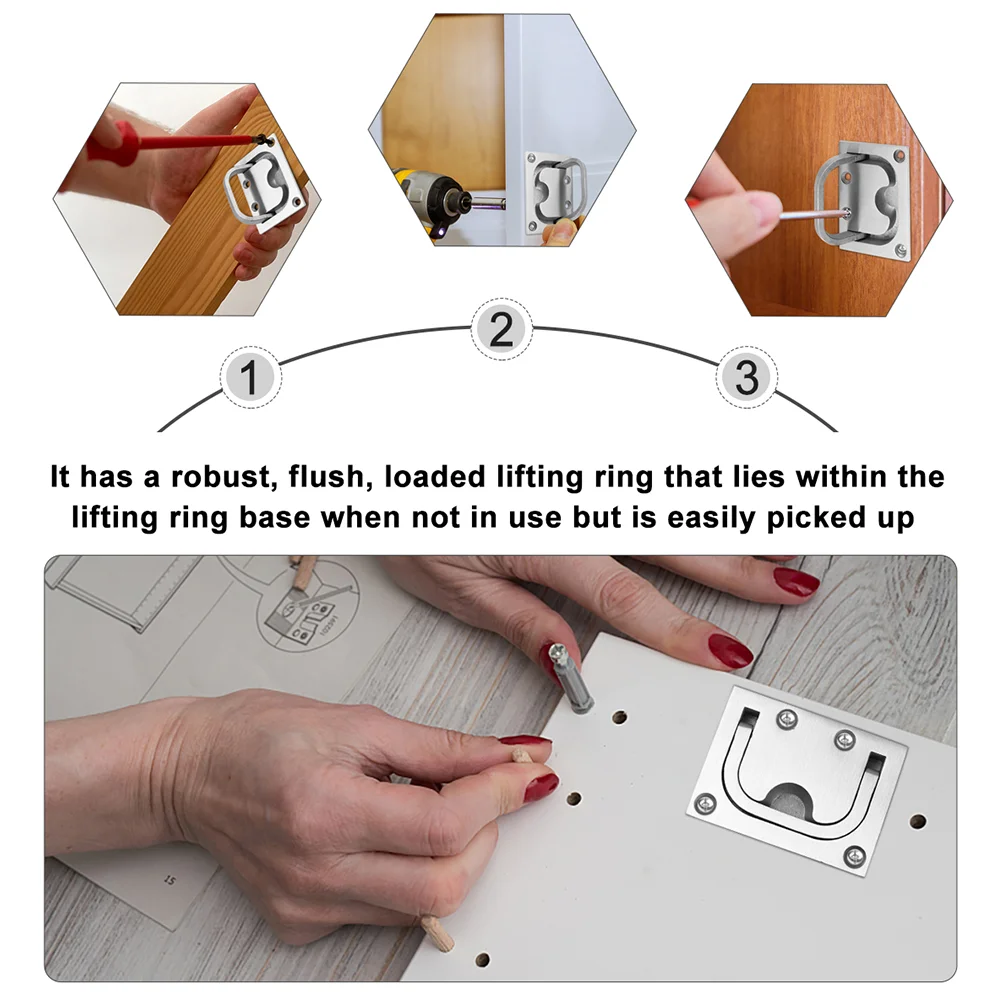 1

2

3

It has a robust, flush, loaded lifting ring that lies within the lifting ring base when not in use but is easily picked up

15