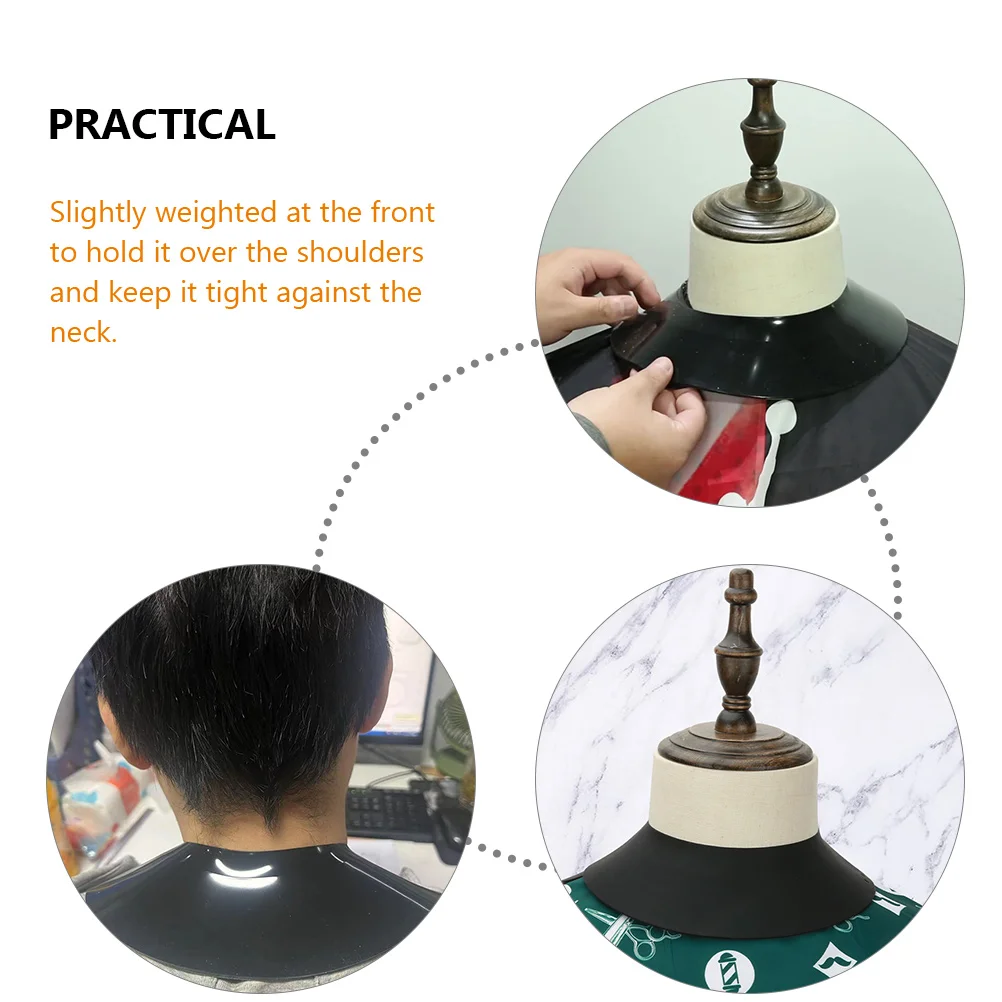 PRACTICAL

Slightly weighted at the front to hold it over the shoulders and keep it tight against the neck.