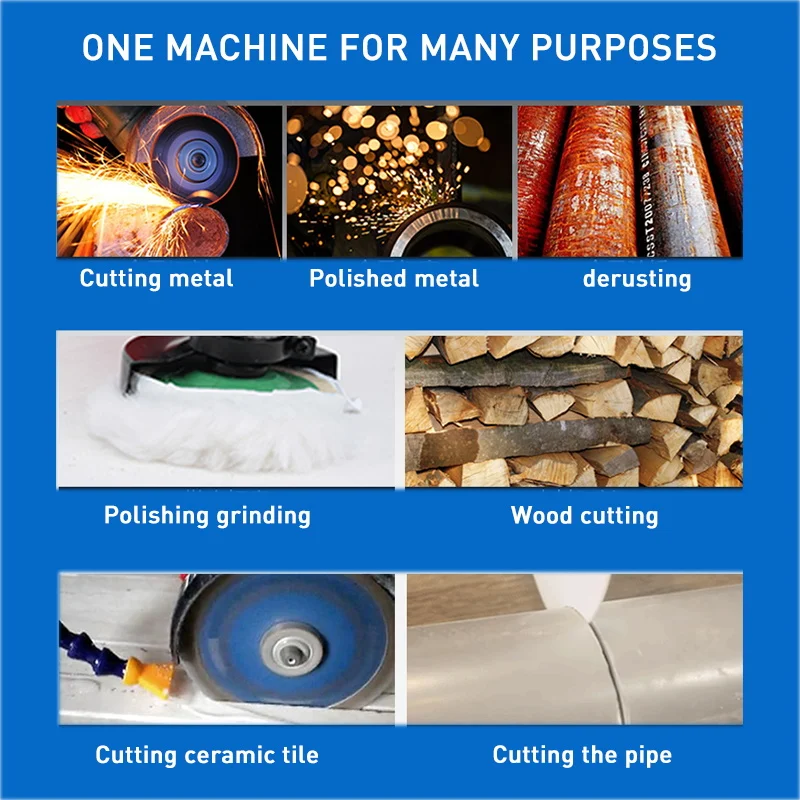 ONE MACHINE FOR MANY PURPOSES

Cutting metal

Polished metal

derusting

Polishing grinding

Wood cutting

Cutting ceramic tile

Cutting the pipe