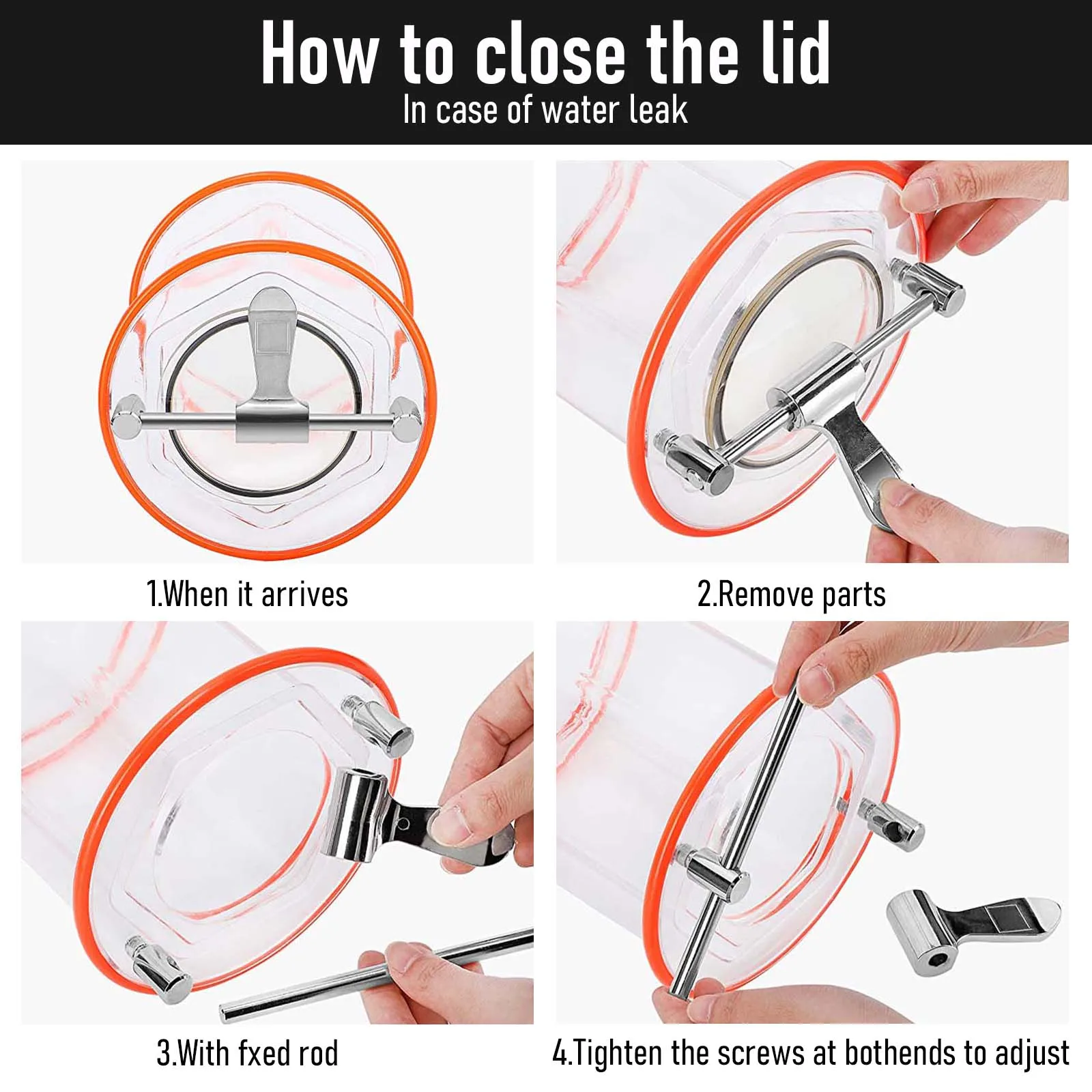 How to close the lid
In case of water leak

1.When it arrives

2.Remove parts

3.With fxed rod

4.Tighten the screws at bothends to adjust