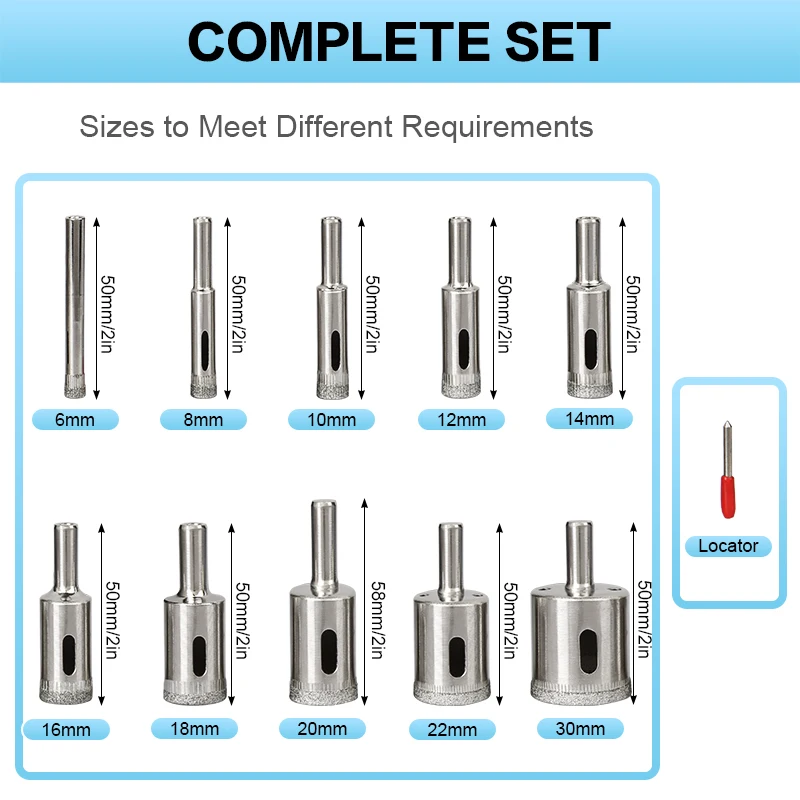 COMPLETE SET

Sizes to Meet Different Requirements

50mm/2in
6mm

50mm/2in
8mm

50mm/2in
10mm

50mm/2in
12mm

50mm/2in
14mm

50mm/2in
16mm

50mm/2in
18mm

58mm/2in
20mm

50mm/2in
22mm

50mm/2in
30mm

Locator