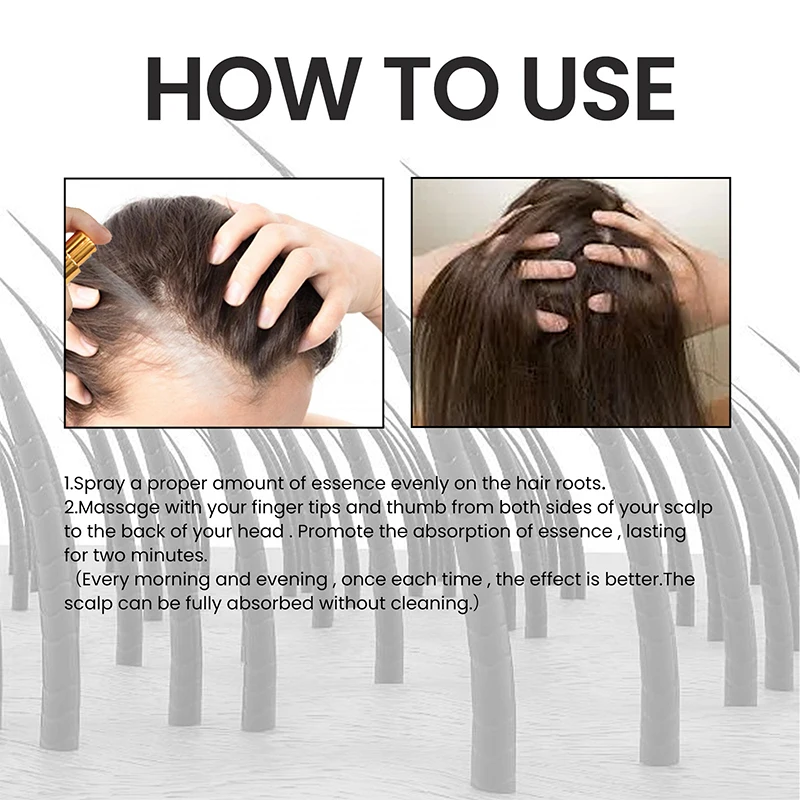 HOW TO USE

1.Spray a proper amount of essence evenly on the hair roots.
2.Massage with your finger tips and thumb from both sides of your scalp to the back of your head . Promote the absorption of essence , lasting for two minutes.

（Every morning and evening , once each time , the effect is better.The scalp can be fully absorbed without cleaning.）