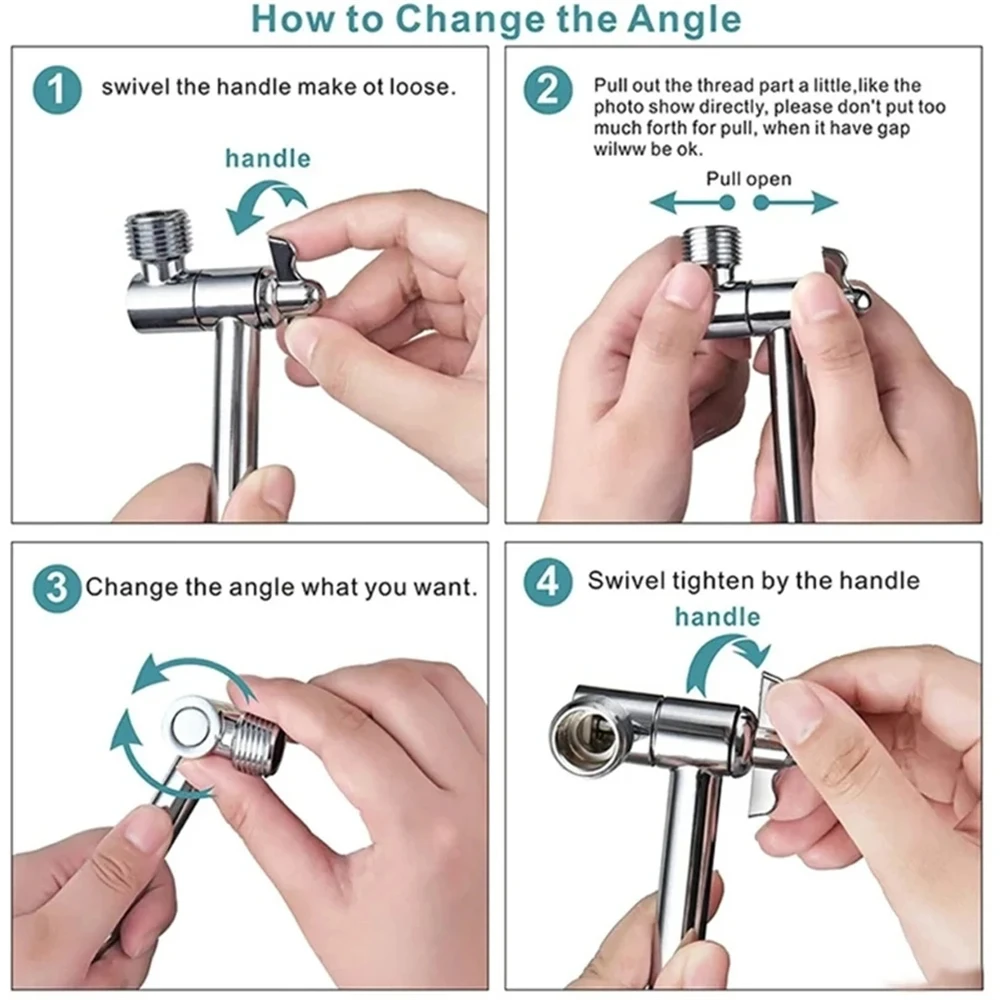 How to Change the Angle

1 swivel the handle make ot loose.

handle

2 Pull out the thread part a little,like the photo show directly, please don't put too much forth for pull, when it have gap wilww be ok.

Pull open

3 Change the angle what you want.

4 Swivel tighten by the handle

handle