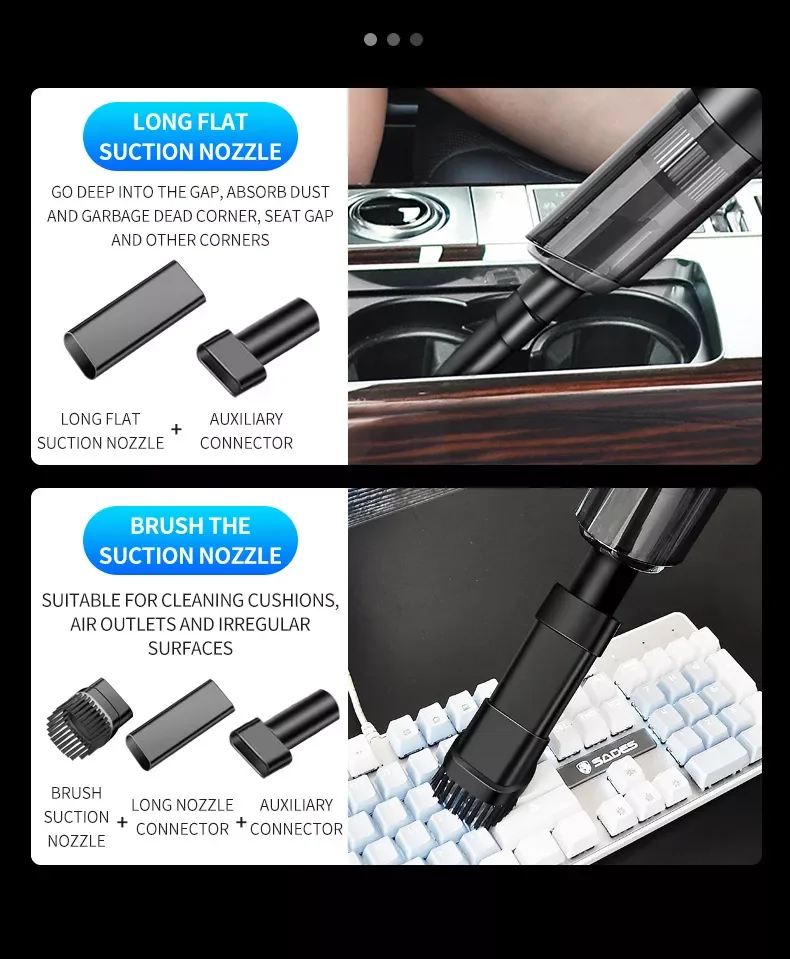 LONG FLAT SUCTION NOZZLE

GO DEEP INTO THE GAP, ABSORB DUST AND GARBAGE DEAD CORNER, SEAT GAP AND OTHER CORNERS

LONG FLAT SUCTION NOZZLE + AUXILIARY CONNECTOR

BRUSH THE SUCTION NOZZLE

SUITABLE FOR CLEANING CUSHIONS, AIR OUTLETS AND IRREGULAR SURFACES

BRUSH SUCTION NOZZLE + LONG NOZZLE CONNECTOR + AUXILIARY CONNECTOR

SADES