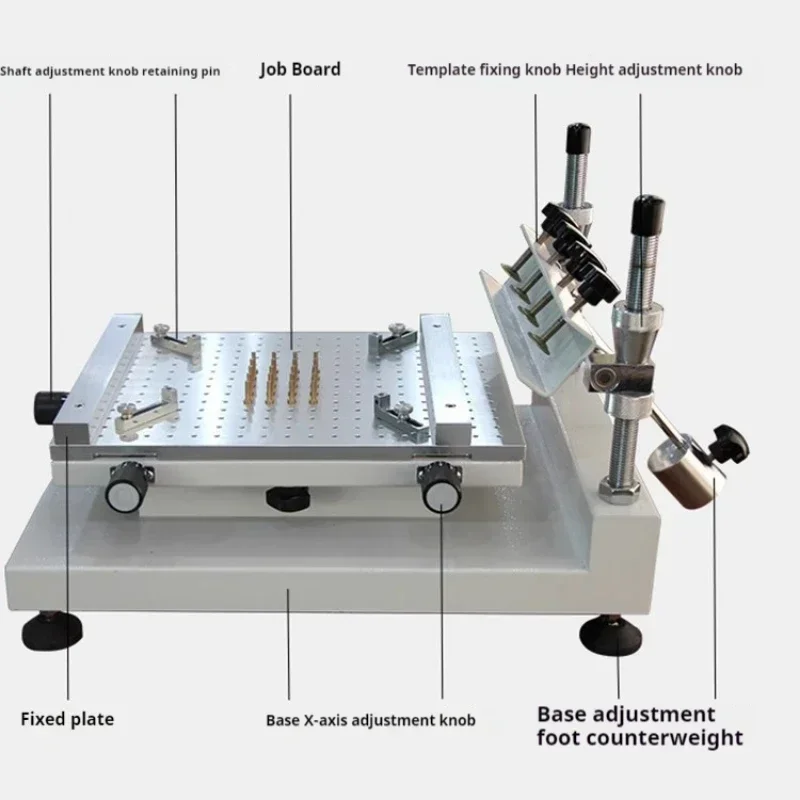 Shaft adjustment knob retaining pin

Job Board

Template fixing knob Height adjustment knob

Fixed plate

Base X-axis adjustment knob

Base adjustment foot counterweight