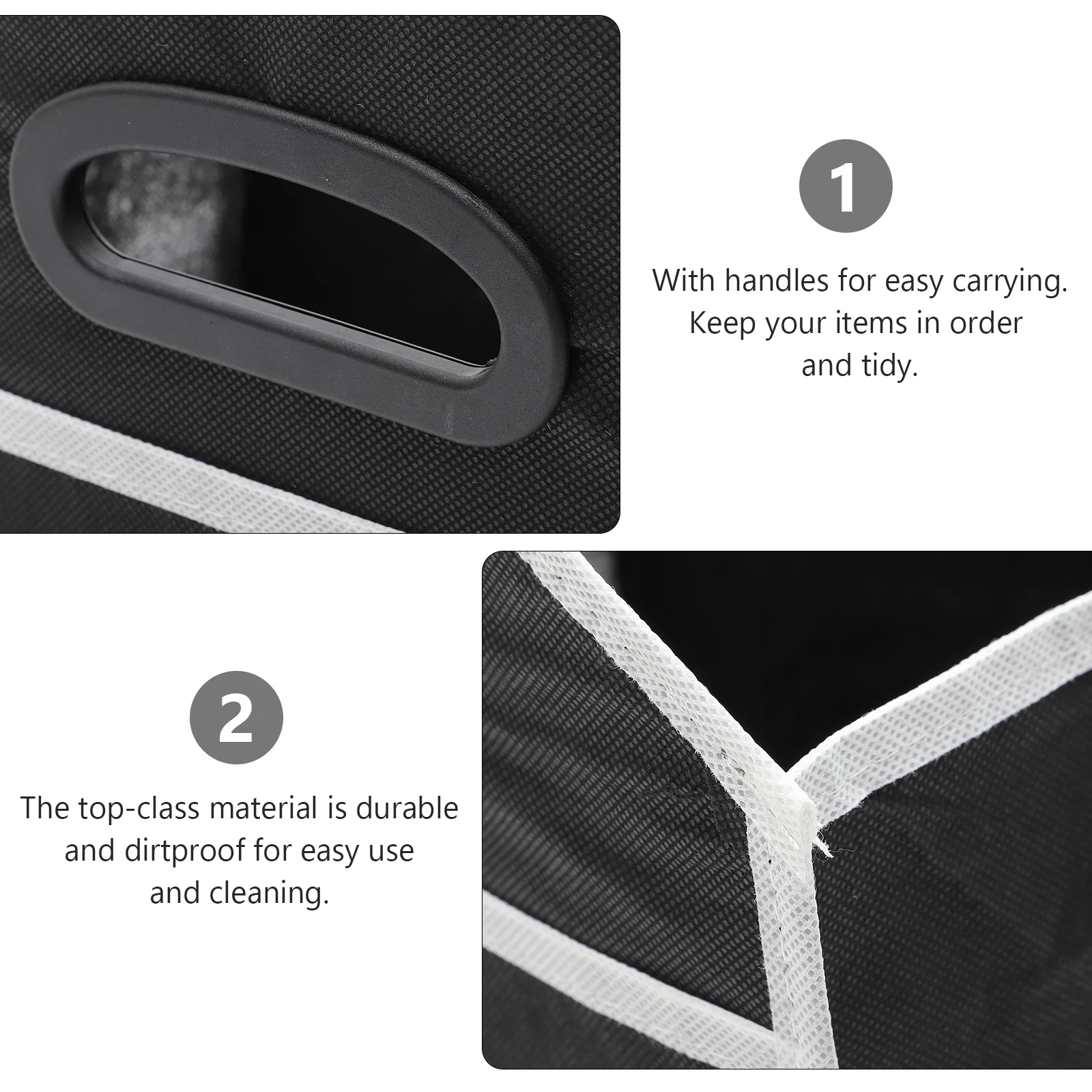 1

With handles for easy carrying. Keep your items in order and tidy.

2

The top-class material is durable and dirtproof for easy use and cleaning.