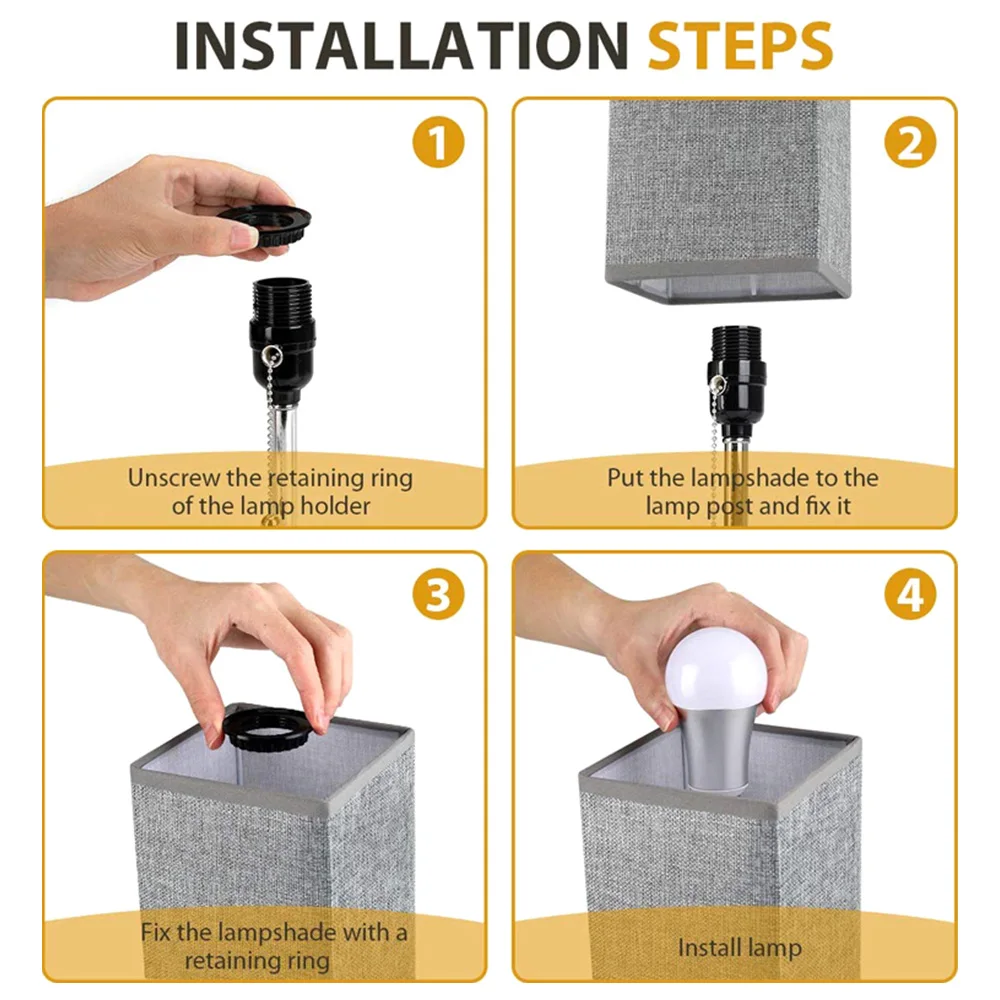 INSTALLATION STEPS

1

Unscrew the retaining ring of the lamp holder

2

Put the lampshade to the lamp post and fix it

3

Fix the lampshade with a retaining ring

4

Install lamp