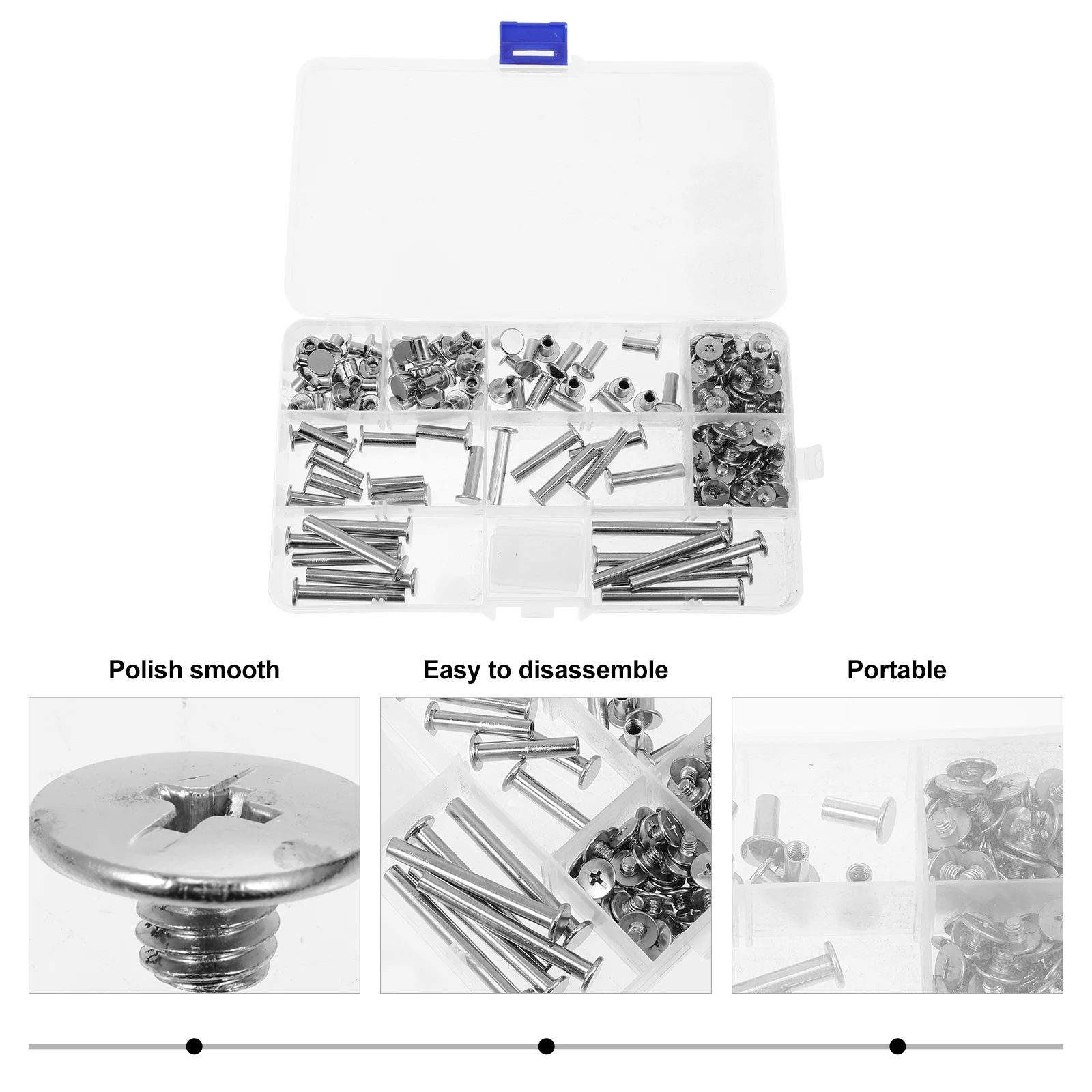 Polish smooth

Easy to disassemble

Portable