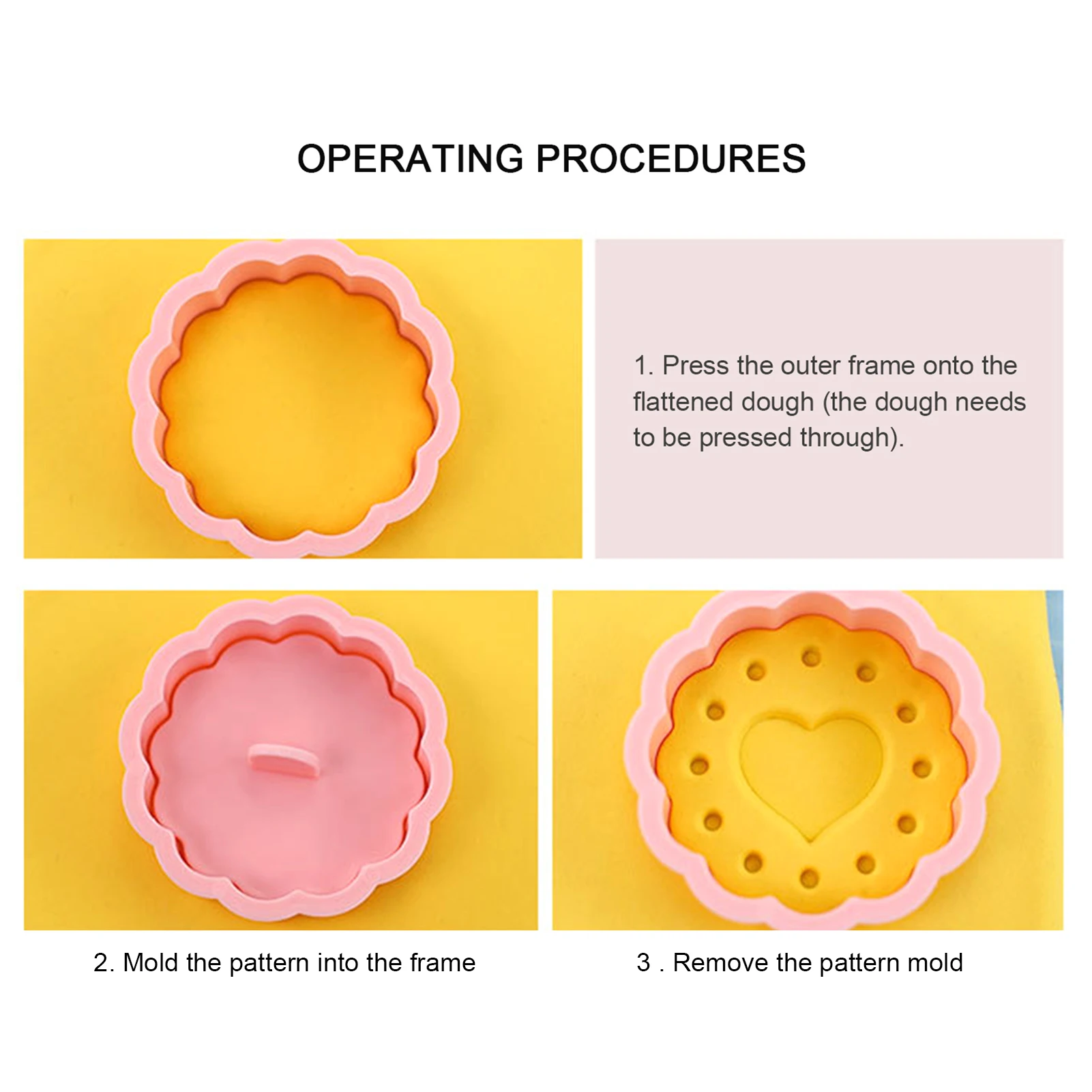 OPERATING PROCEDURES

1. Press the outer frame onto the flattened dough (the dough needs to be pressed through).

2. Mold the pattern into the frame

3 . Remove the pattern mold