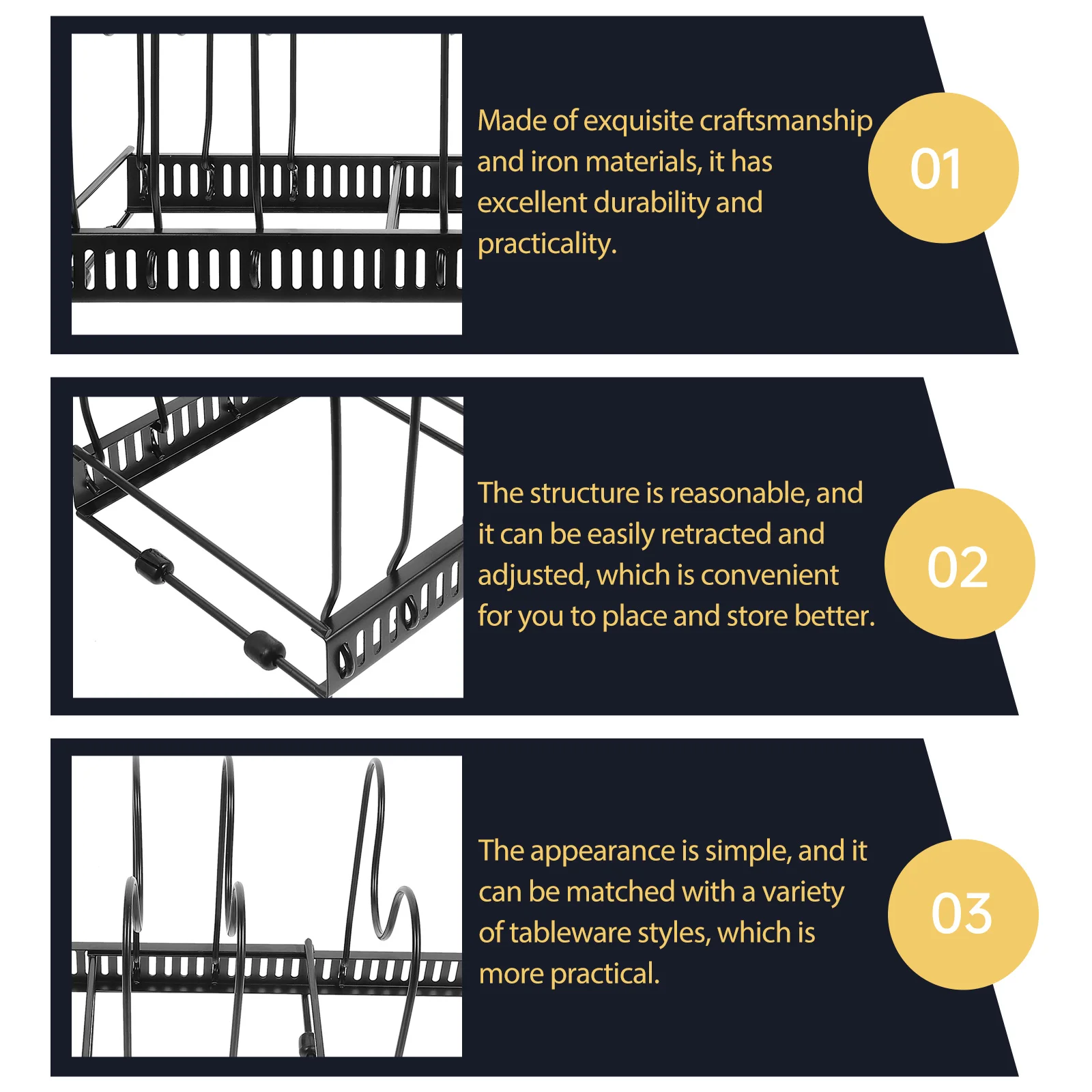 Made of exquisite craftsmanship and iron materials, it has excellent durability and practicality.

01

The structure is reasonable, and it can be easily retracted and adjusted, which is convenient for you to place and store better.

02

The appearance is simple, and it can be matched with a variety of tableware styles, which is more practical.

03