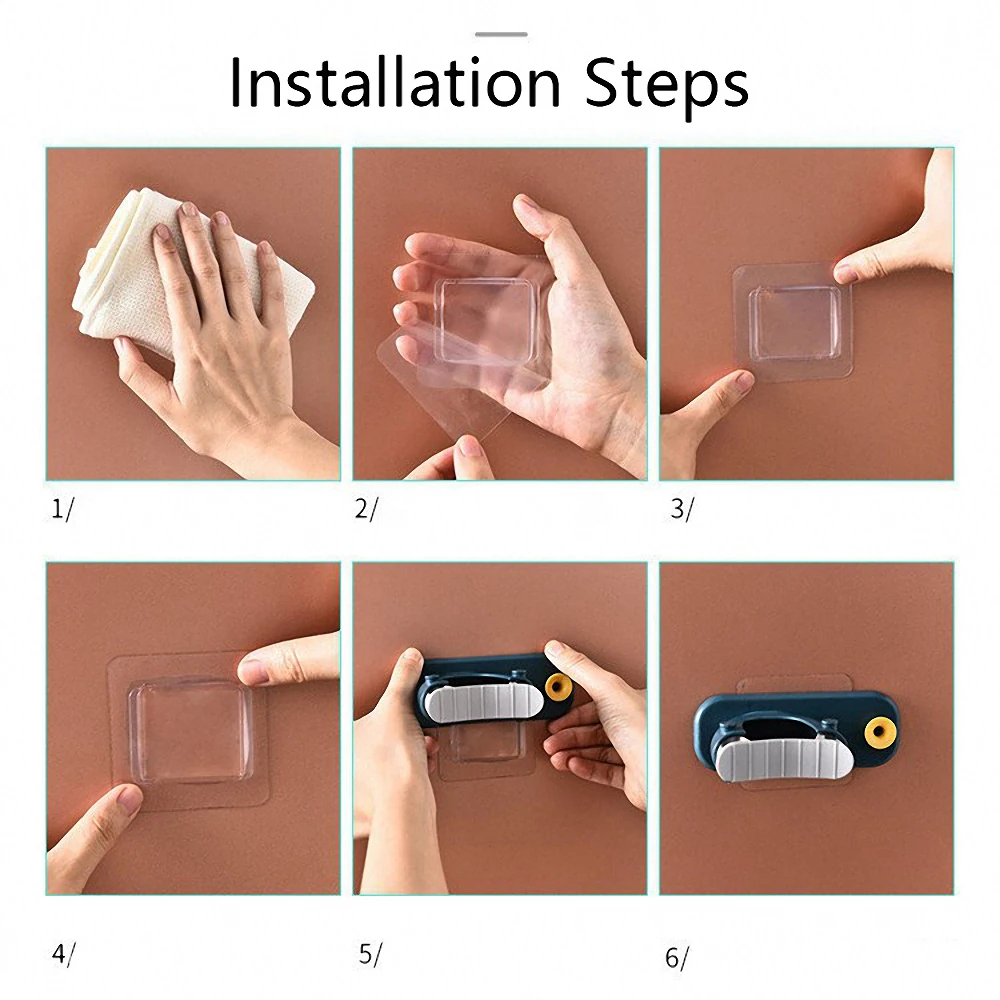 Installation Steps

1/

2/

3/

4/

5/

6/