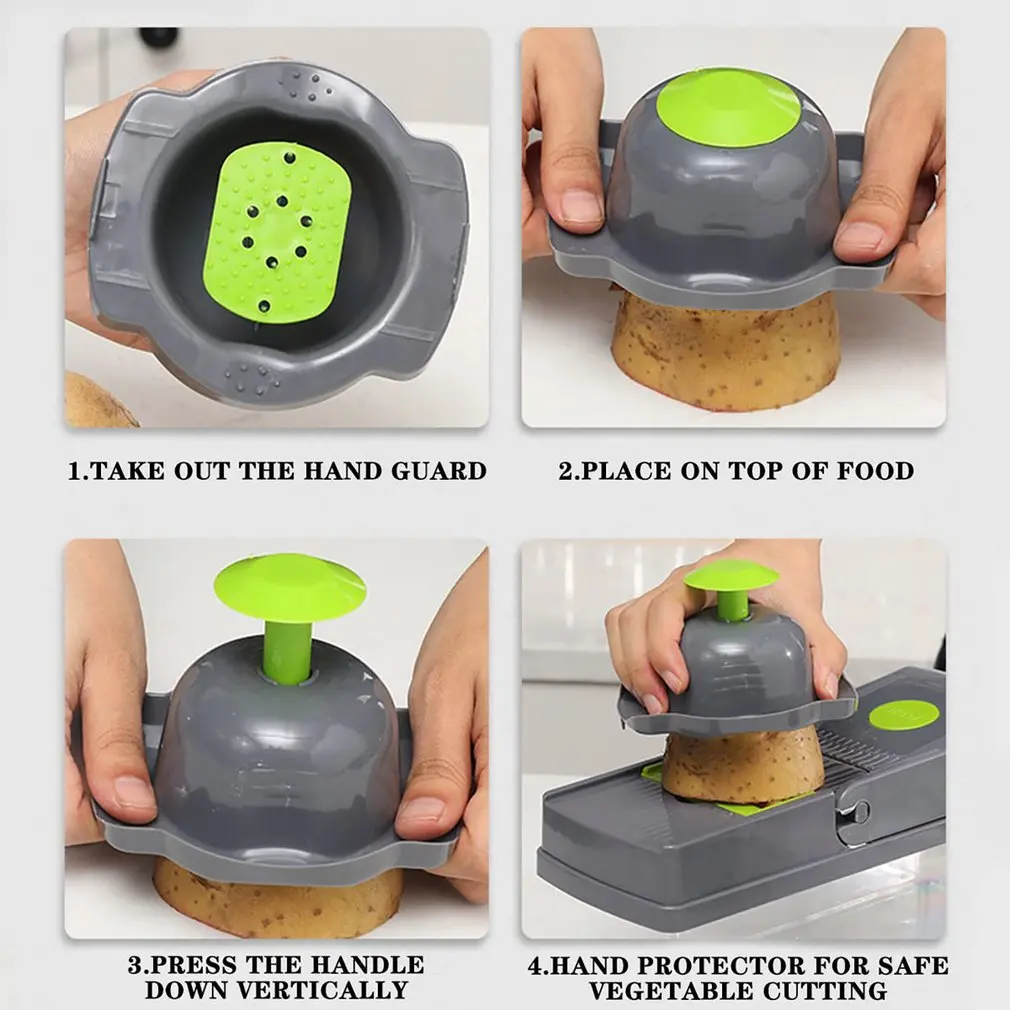 1.TAKE OUT THE HAND GUARD

2.PLACE ON TOP OF FOOD

3.PRESS THE HANDLE DOWN VERTICALLY

4.HAND PROTECTOR FOR SAFE VEGETABLE CUTTING