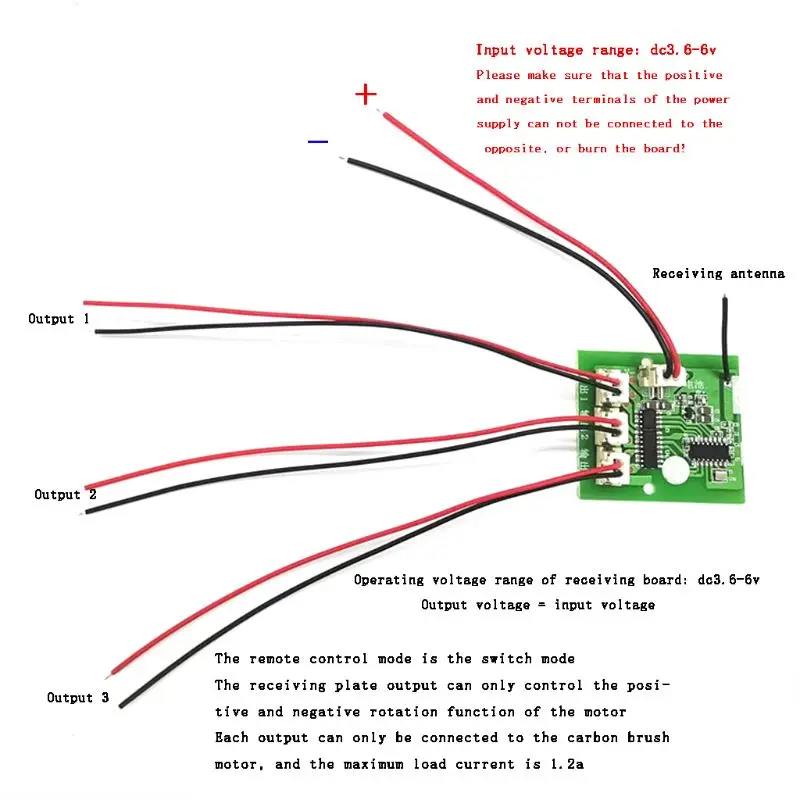 Input voltage range: dc3.6-6v
Please make sure that the positive and negative terminals of the power supply can not be connected to the opposite, or burn the board!

+

−

Receiving antenna

Output 1

Output 2

Output 3

Operating voltage range of receiving board: dc3.6-6v
Output voltage = input voltage

The remote control mode is the switch mode
The receiving plate output can only control the positive and negative rotation function of the motor
Each output can only be connected to the carbon brush motor, and the maximum load current is 1.2a