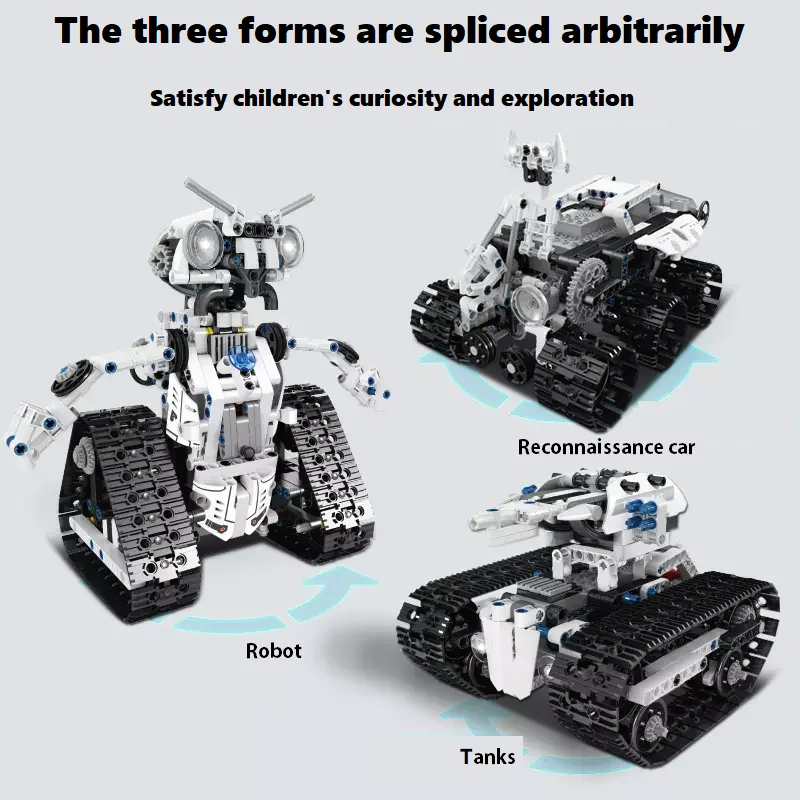 The three forms are spliced arbitrarily

Satisfy children's curiosity and exploration

Reconnaissance car

Robot

Tanks