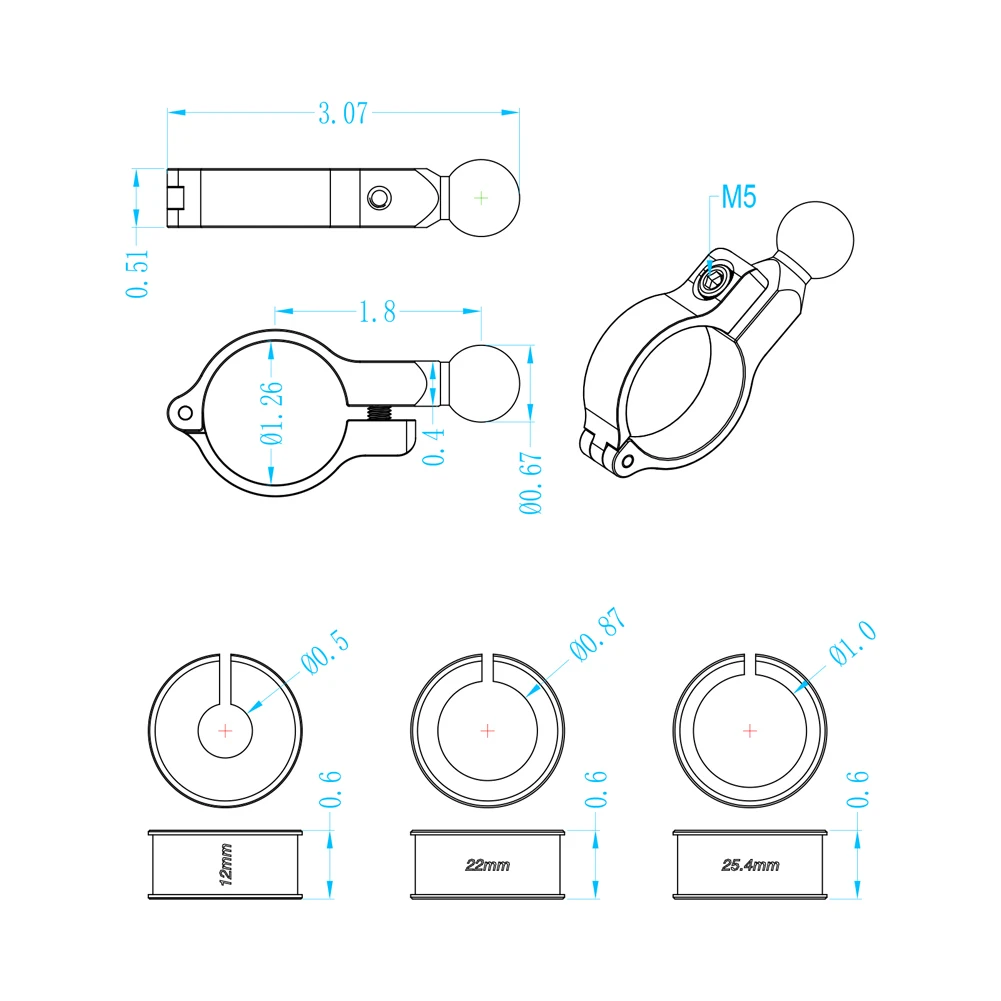 3.07

0.51

M5

1.8

Ø1.26

0.4

Ø0.67

Ø0.5

Ø0.87

Ø1.0

0.6

0.6

0.6

12mm

22mm

25.4mm