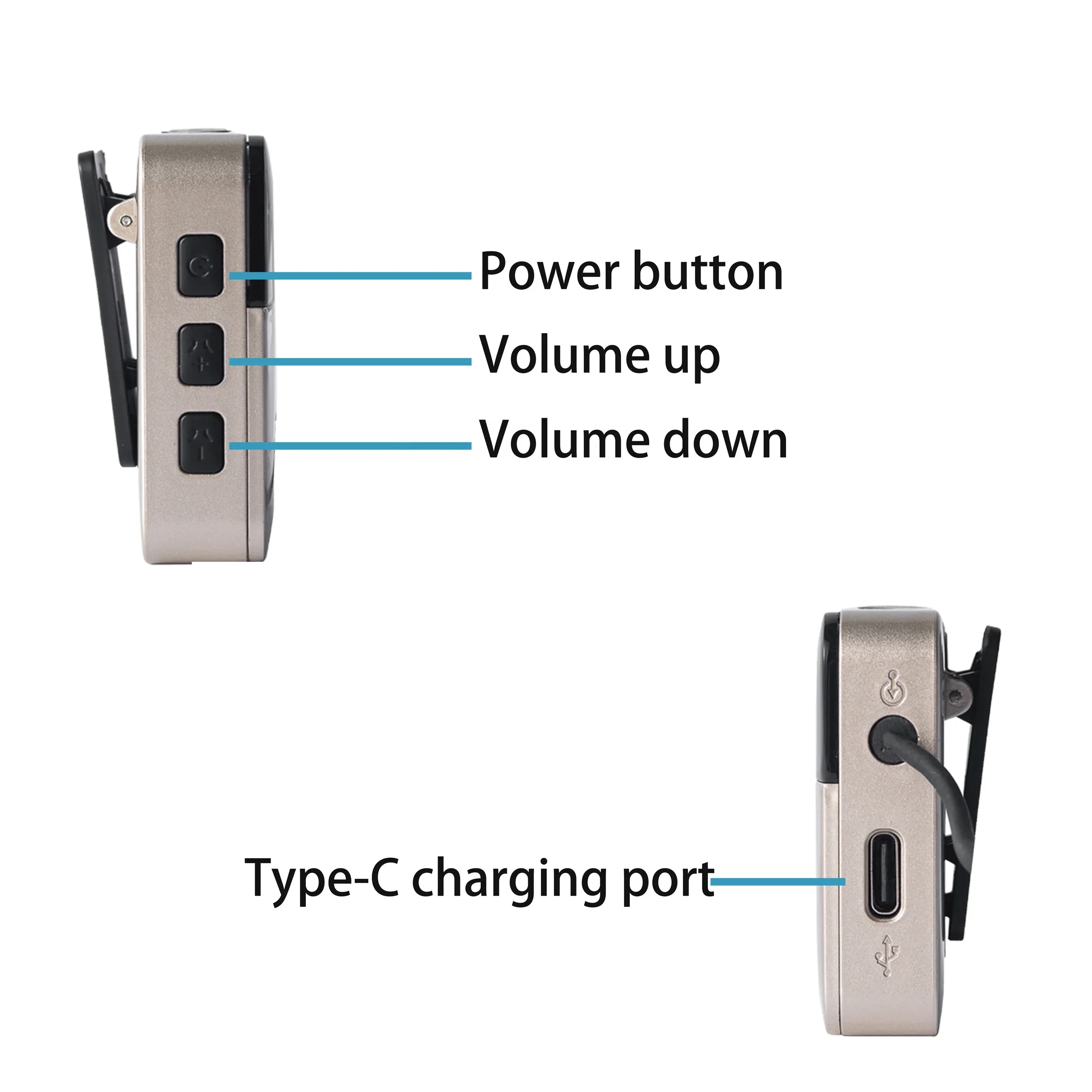 Power button
Volume up
Volume down
Type-C charging port