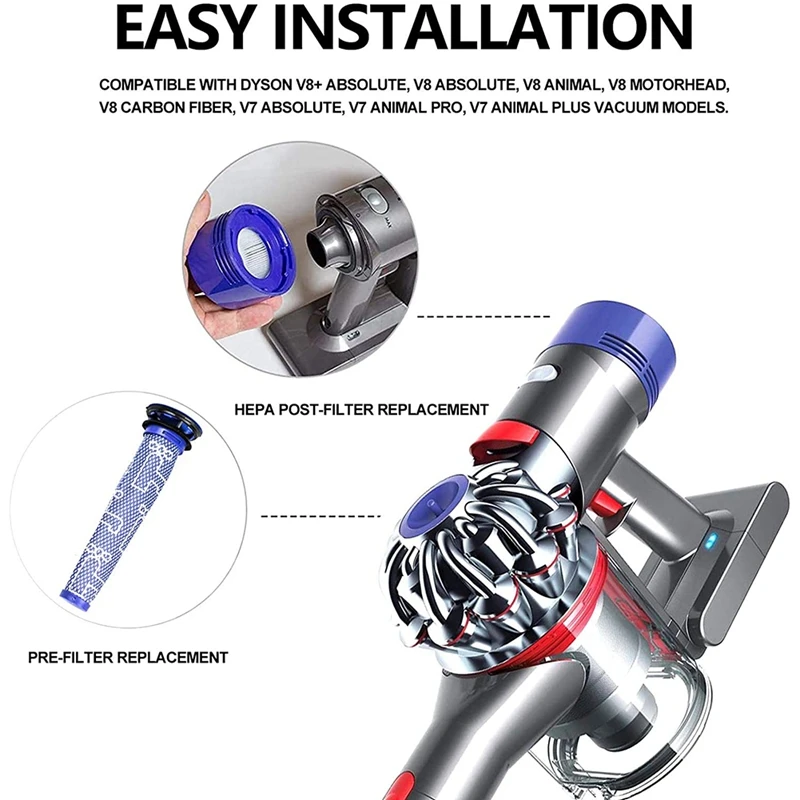 EASY INSTALLATION

COMPATIBLE WITH DYSON V8+ ABSOLUTE, V8 ABSOLUTE, V8 ANIMAL, V8 MOTORHEAD, V8 CARBON FIBER, V7 ABSOLUTE, V7 ANIMAL PRO, V7 ANIMAL PLUS VACUUM MODELS.

HEPA POST-FILTER REPLACEMENT

PRE-FILTER REPLACEMENT