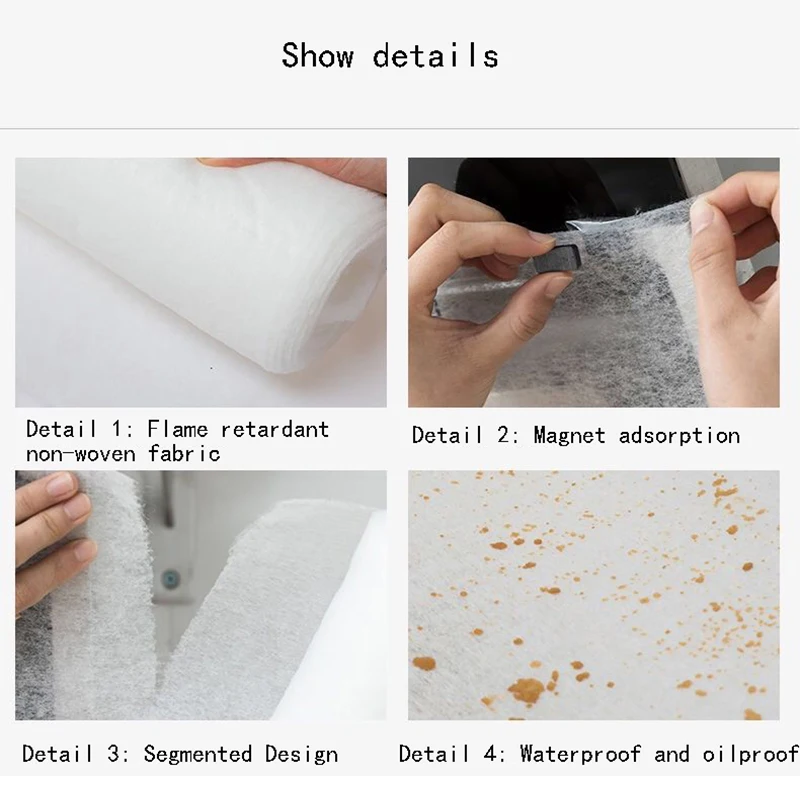 Show details

Detail 1: Flame retardant non-woven fabric

Detail 2: Magnet adsorption

Detail 3: Segmented Design

Detail 4: Waterproof and oilproof