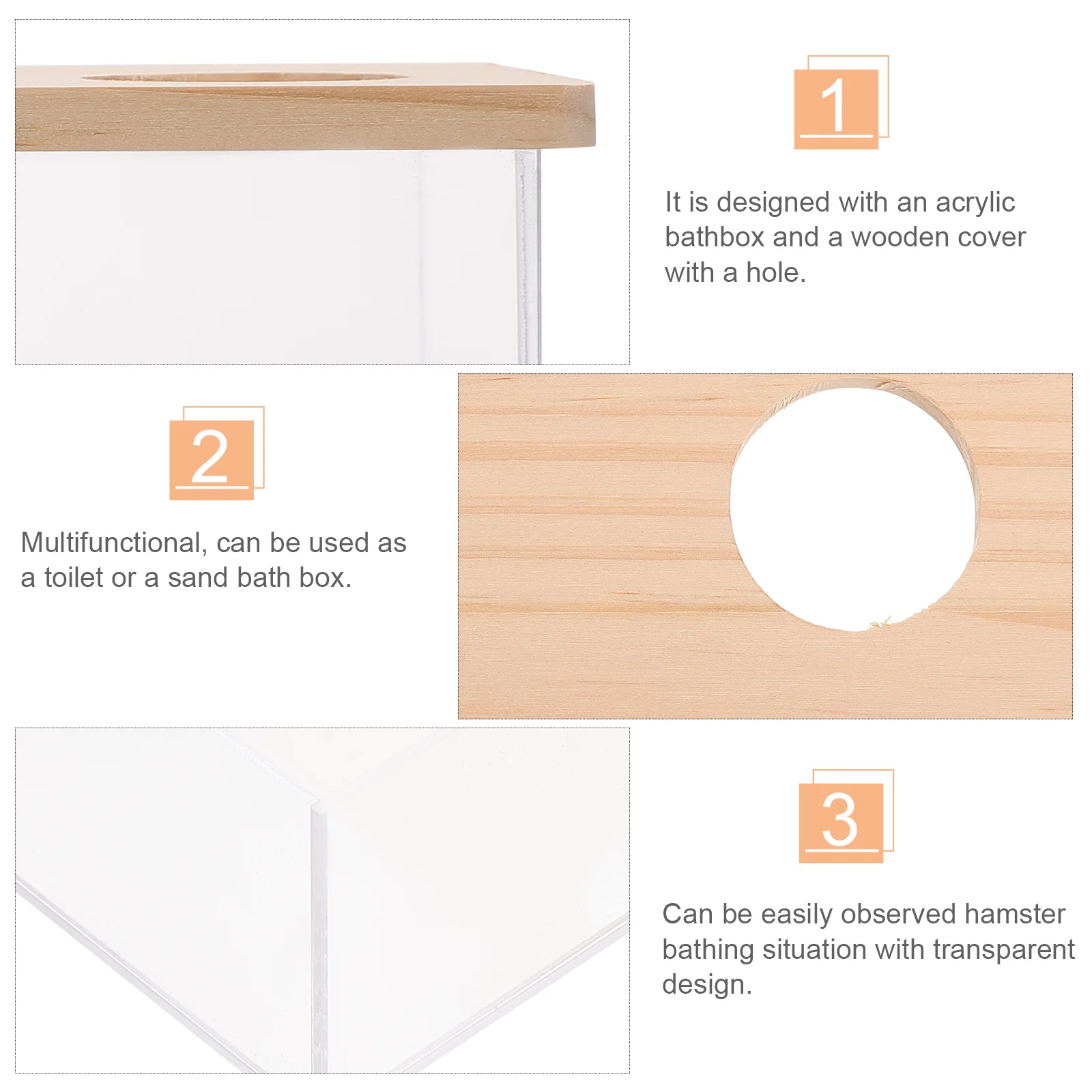 1

It is designed with an acrylic bathbox and a wooden cover with a hole.

2

Multifunctional, can be used as a toilet or a sand bath box.

3

Can be easily observed hamster bathing situation with transparent design.