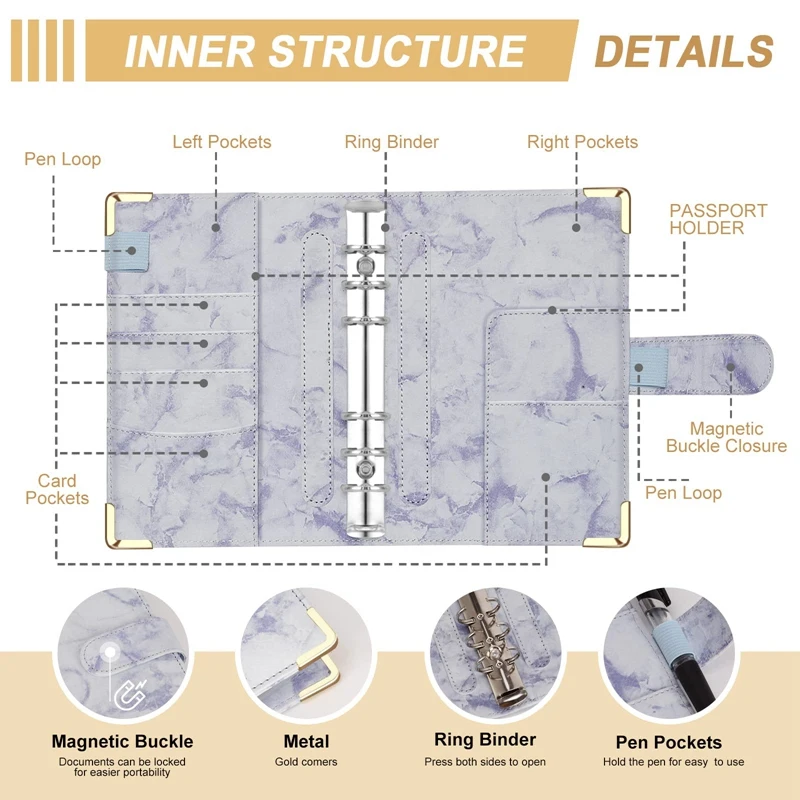 INNER STRUCTURE DETAILS

Pen Loop

Left Pockets

Ring Binder

Right Pockets

PASSPORT HOLDER

Magnetic Buckle Closure

Pen Loop

Card Pockets

Magnetic Buckle
Documents can be locked for easier portability

Metal
Gold corners

Ring Binder
Press both sides to open

Pen Pockets
Hold the pen for easy to use