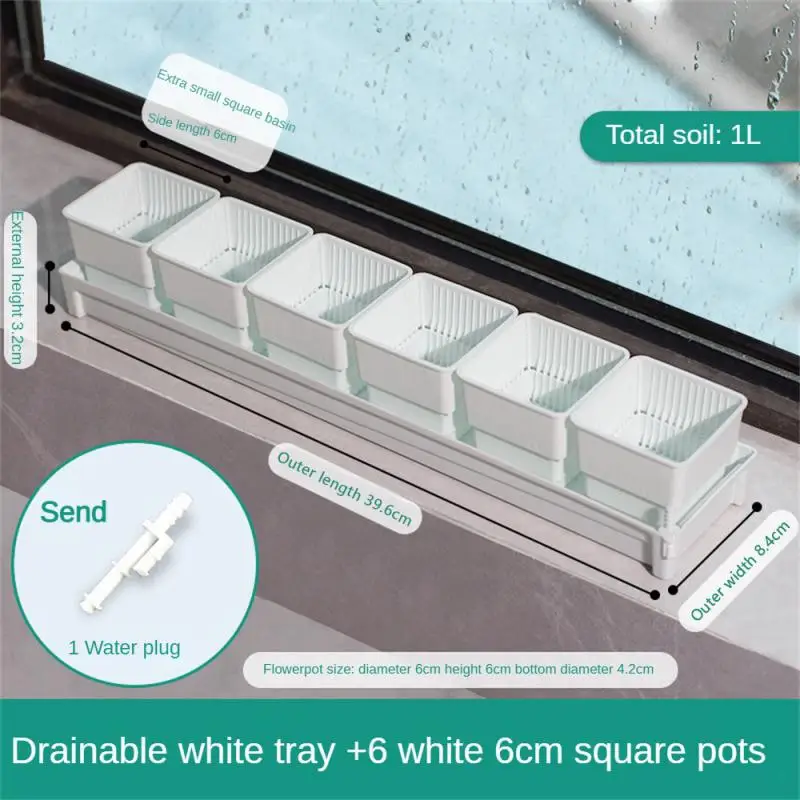 Extra small square basin
Side length 6cm

Total soil: 1L

External height 3.2cm

Outer length 39.6cm

Outer width 8.4cm

Send

1 Water plug

Flowerpot size: diameter 6cm height 6cm bottom diameter 4.2cm

Drainable white tray +6 white 6cm square pots